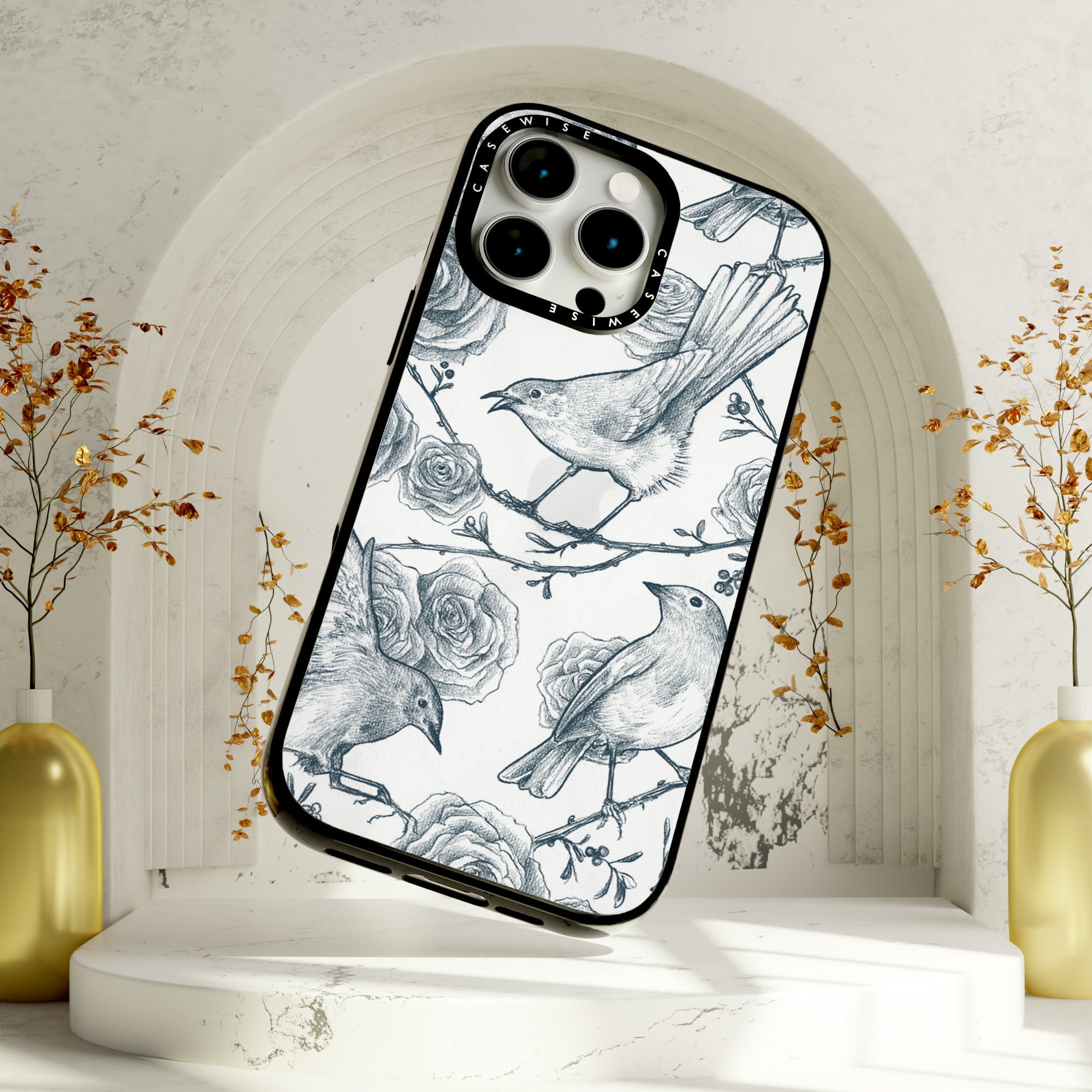 CASEWISE
CASEWISE