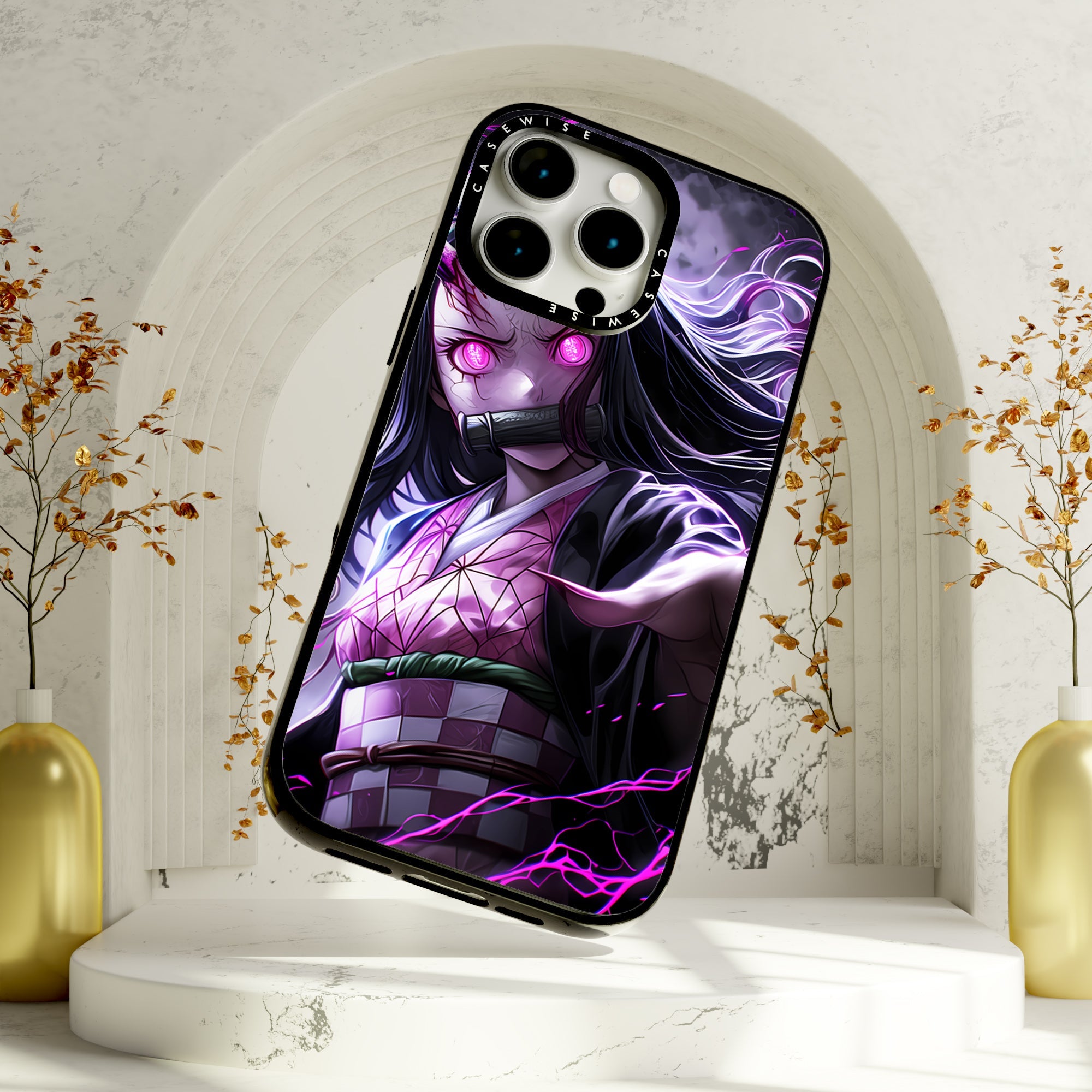 CASEWISE CASEWISE