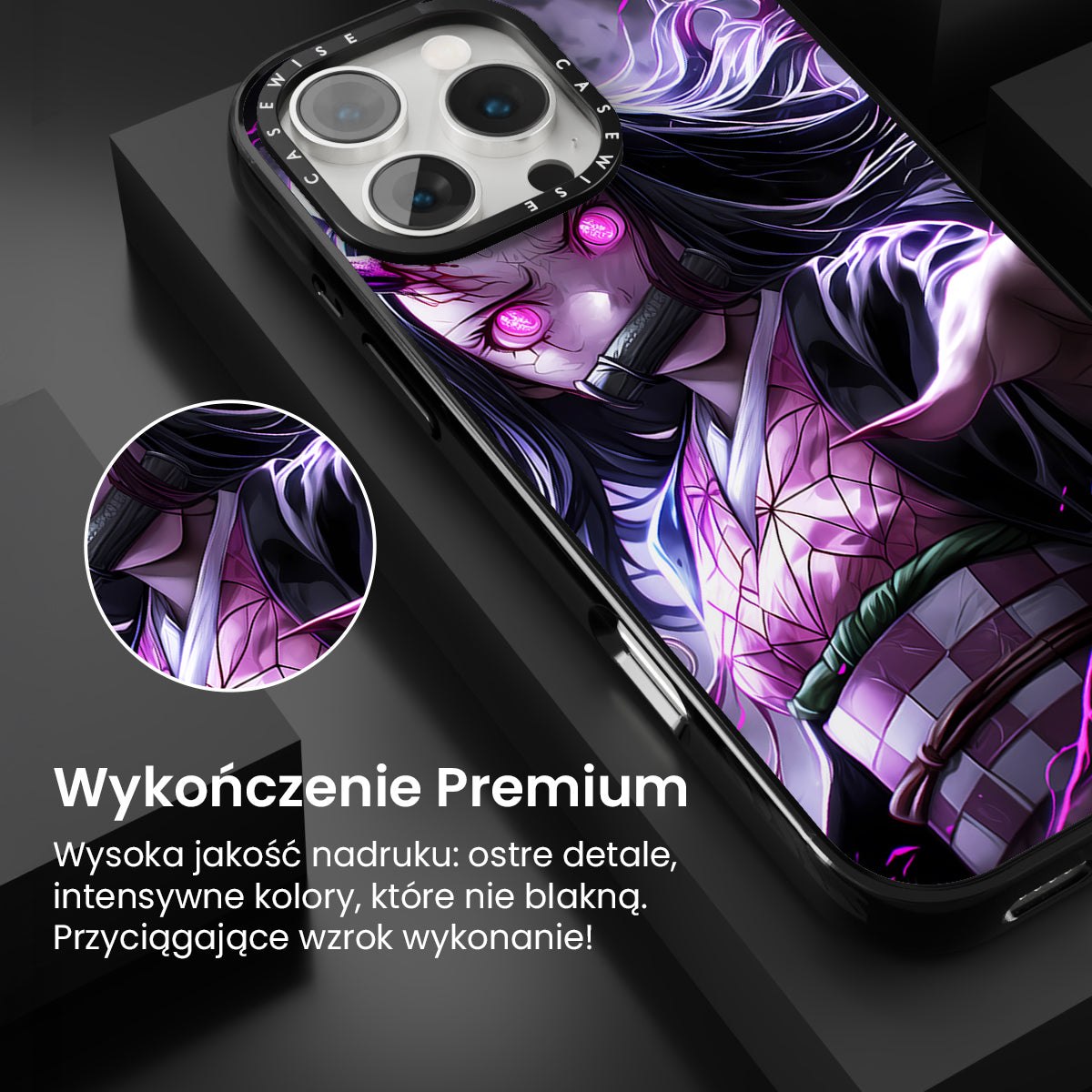 CASEWISE CASEWISE

Wykończenie Premium

Wysoka jakość nadruku: ostre detale, intensywne kolory, które nie blakną. Przyciągające wzrok wykonanie!