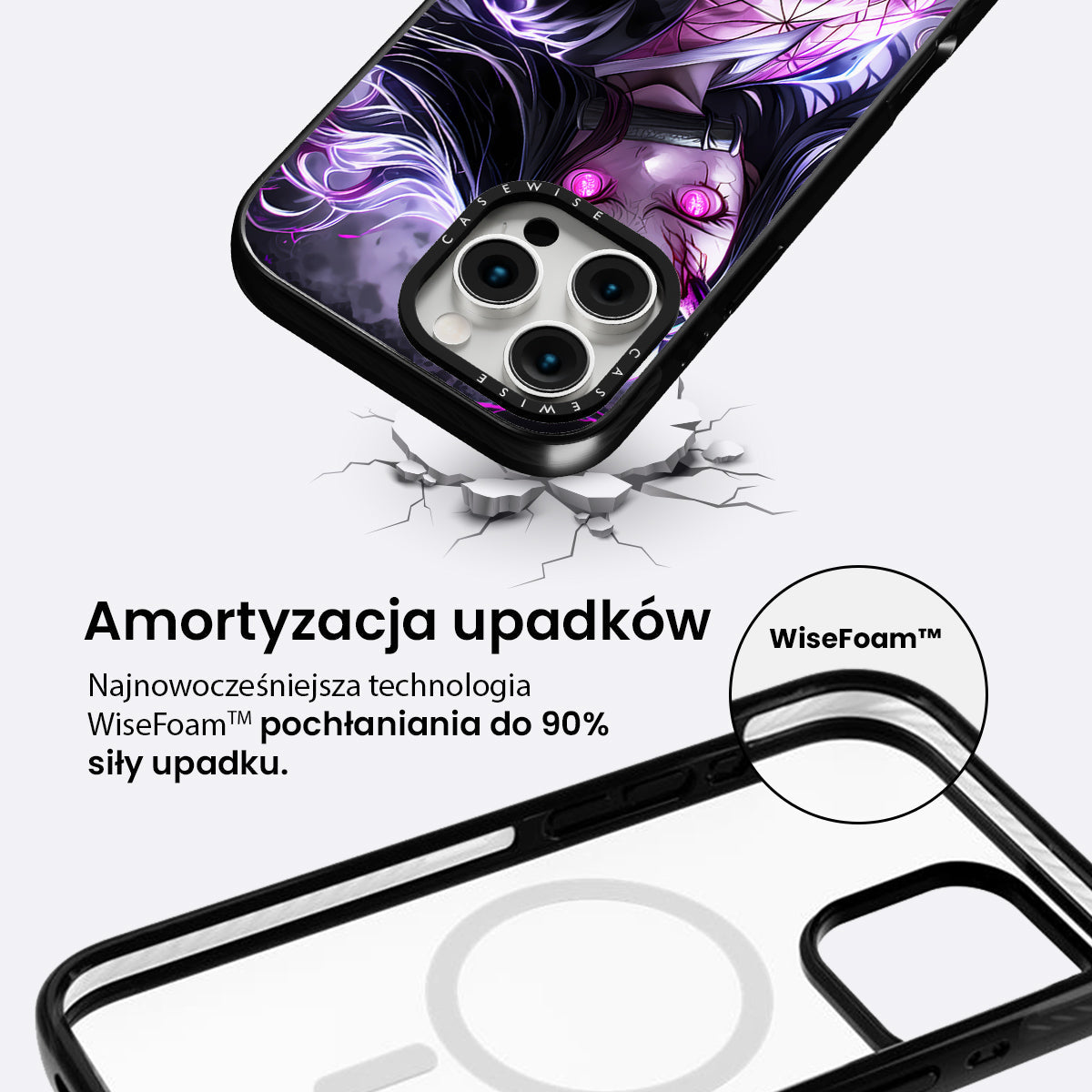 CASEWISE
CASEWISE

Amortyzacja upadków

Najnowocześniejsza technologia WiseFoam™ pochłaniania do 90% siły upadku.

WiseFoam™