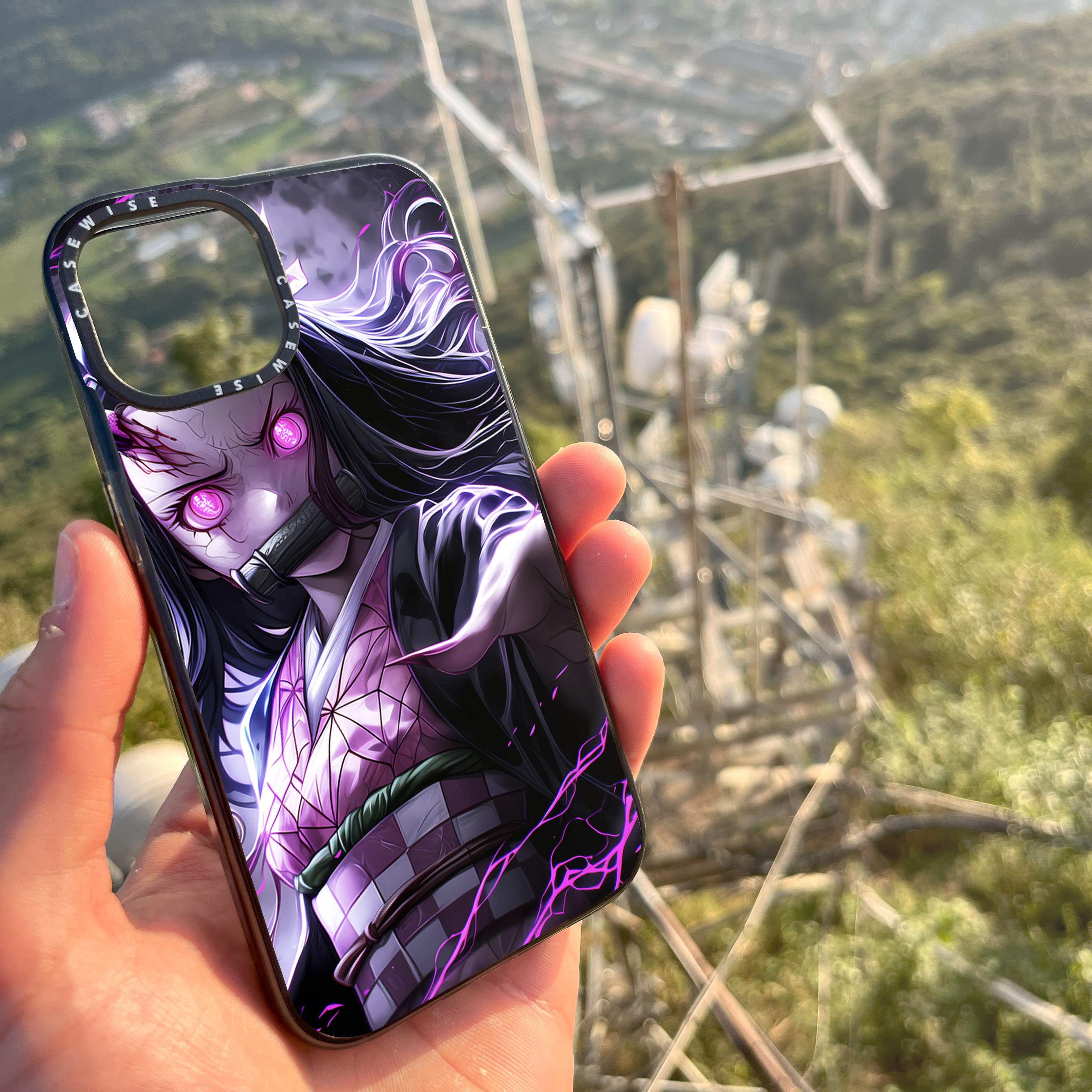 CASEWISE CASEWISE