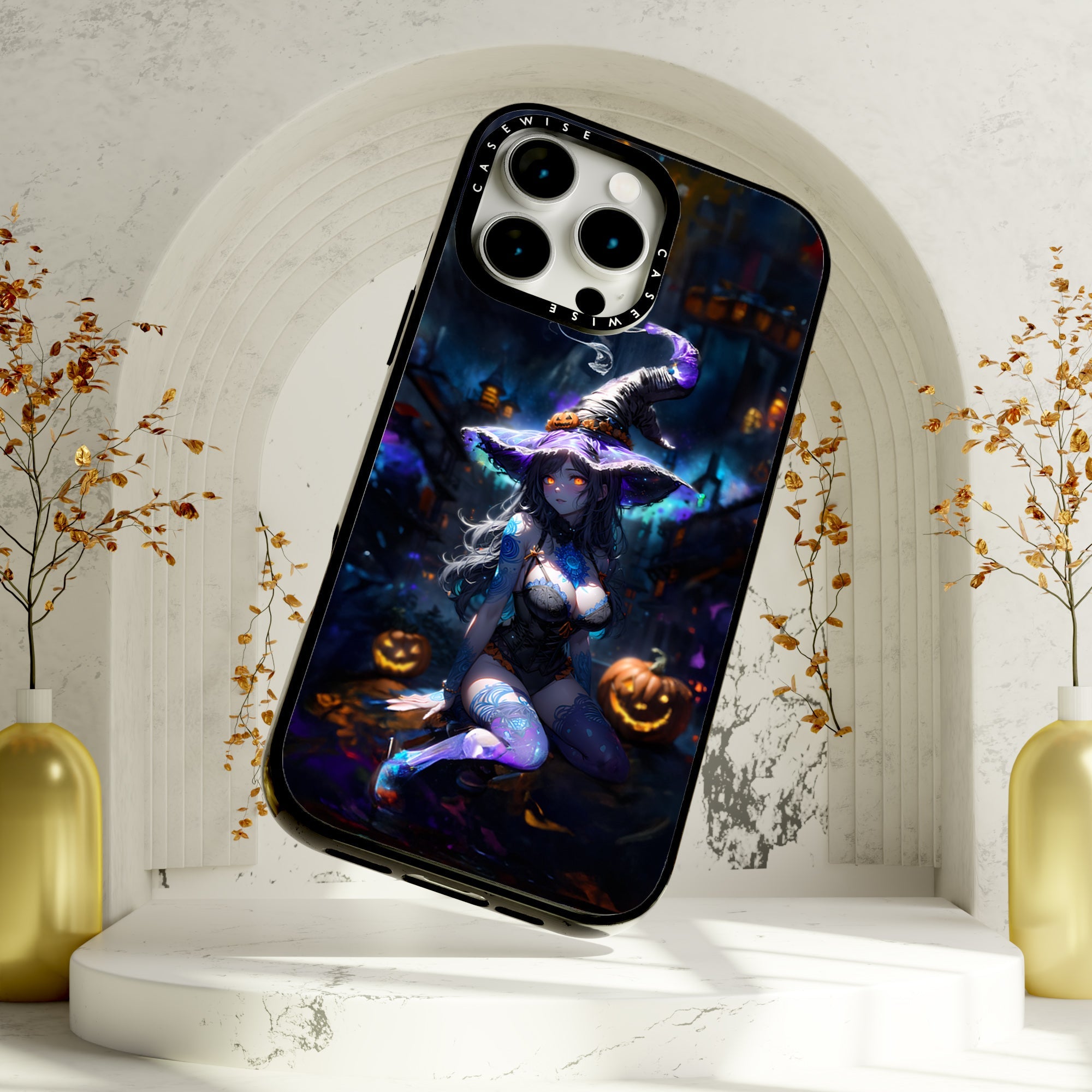 CASEWISE
CASEWISE