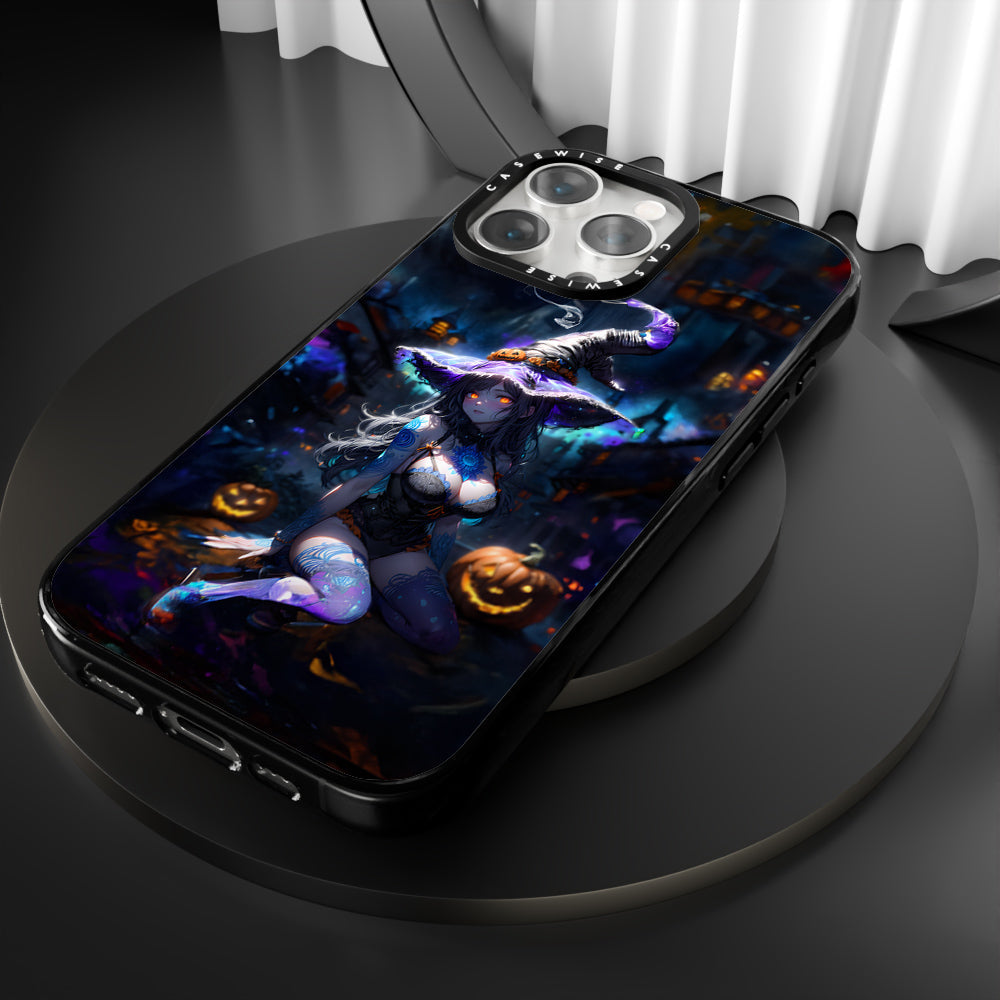 CASEWISE
CASEWISE