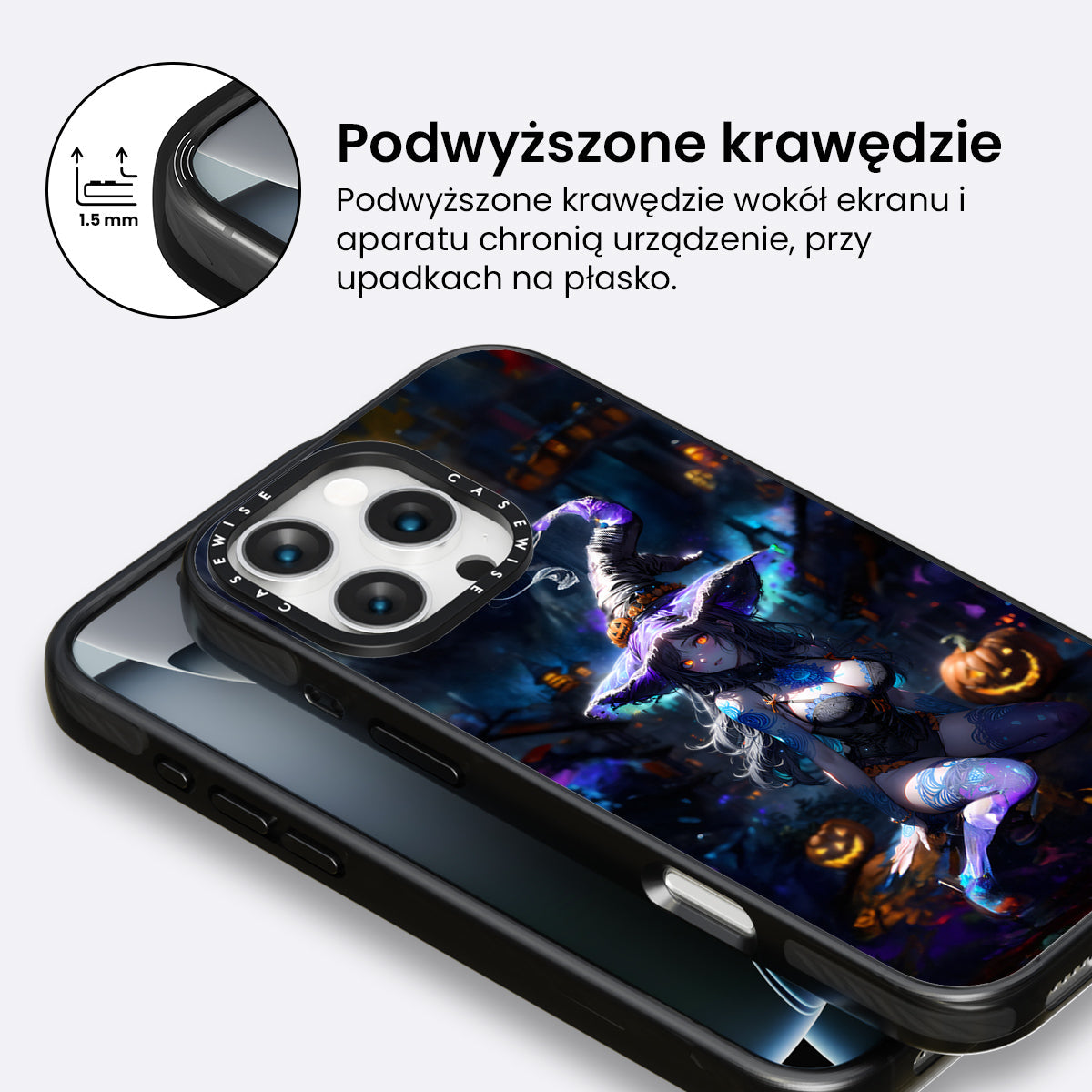 1.5 mm

Podwyższone krawędzie

Podwyższone krawędzie wokół ekranu i aparatu chronią urządzenie, przy upadkach na płasko.

CASEWISE

CASEWISE