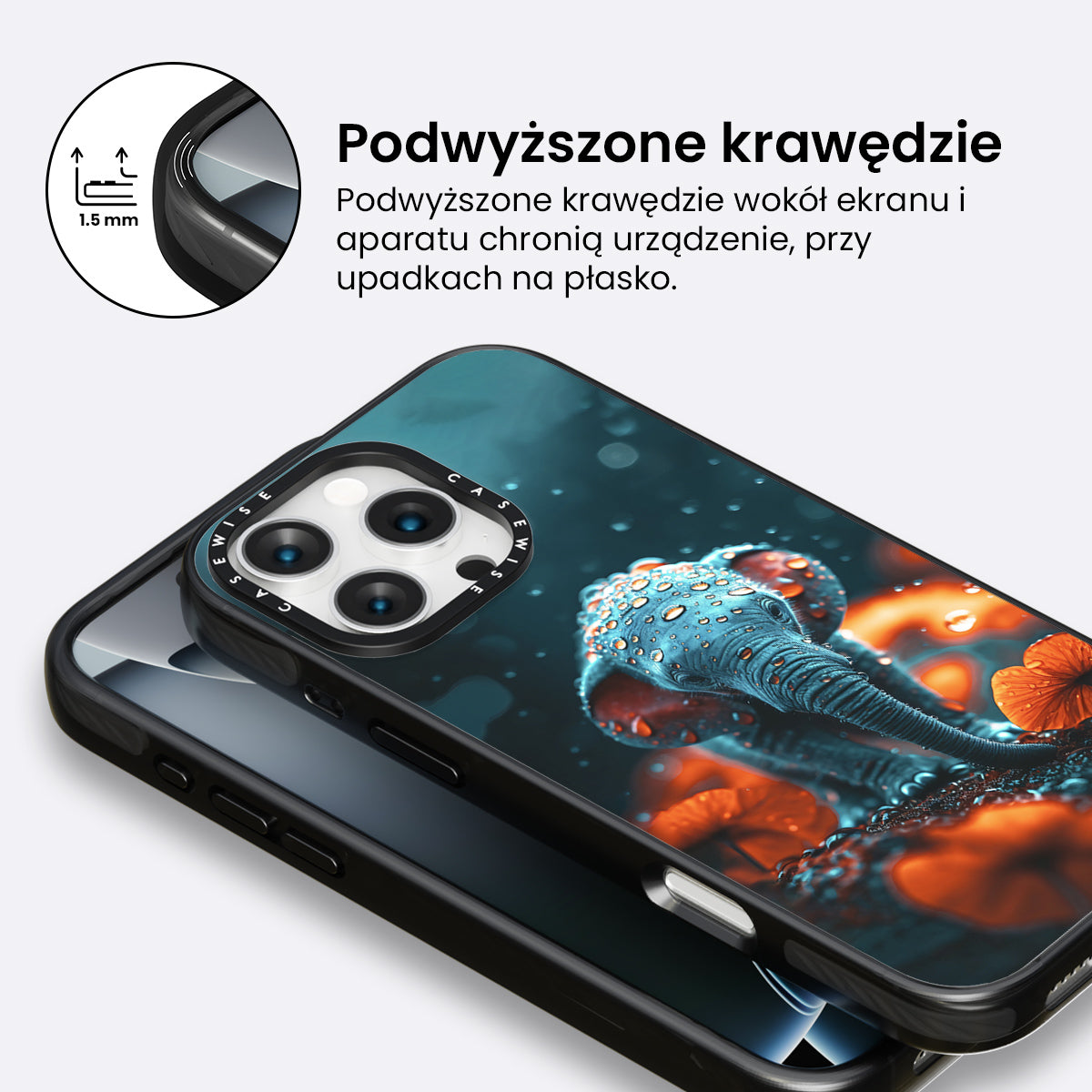 1.5 mm

Podwyższone krawędzie

Podwyższone krawędzie wokół ekranu i aparatu chronią urządzenie, przy upadkach na płasko.

CASEWISE CASEWISE