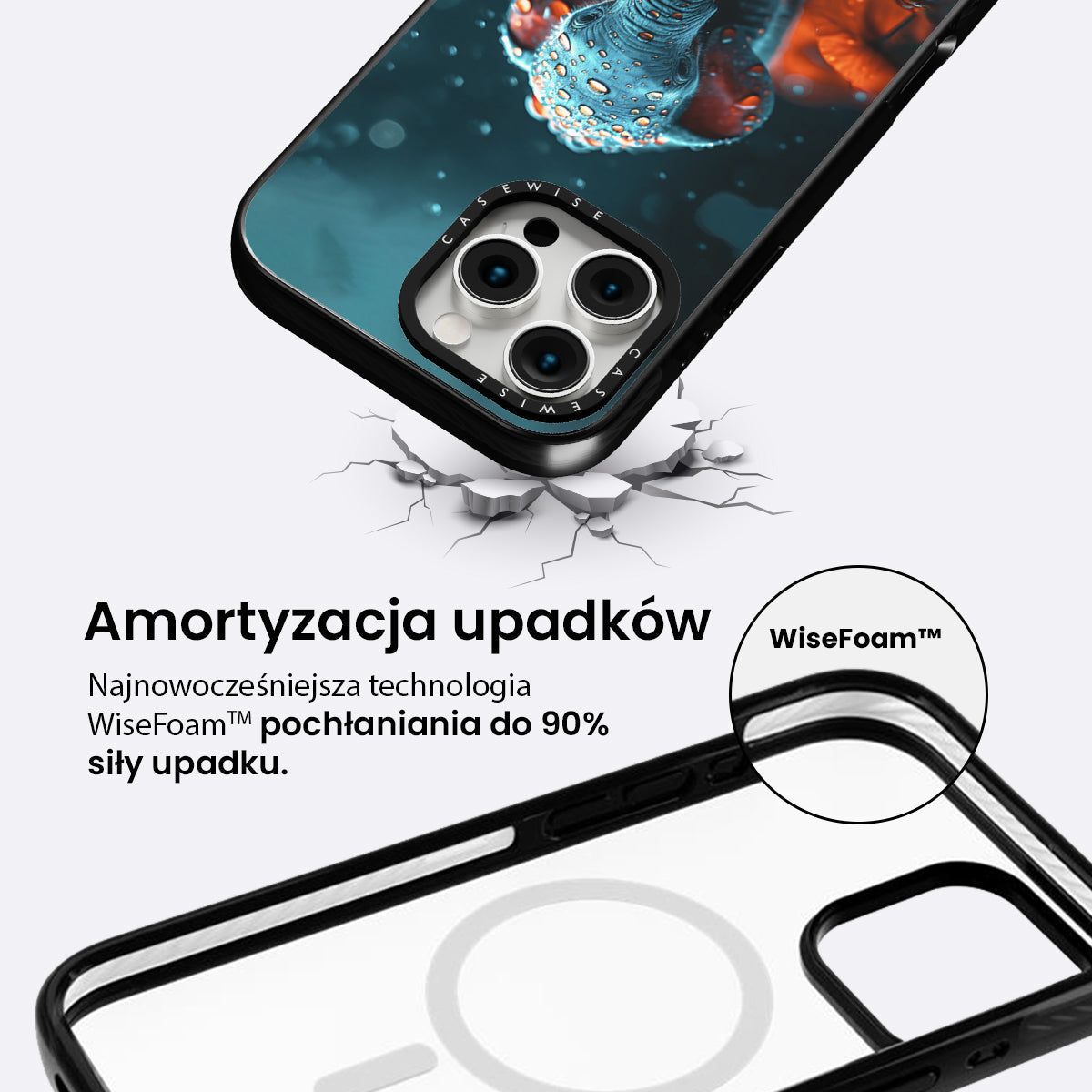 CASEWISE

CASEWISE

Amortyzacja upadków

Najnowocześniejsza technologia WiseFoam™ pochłaniania do 90% siły upadku.

WiseFoam™