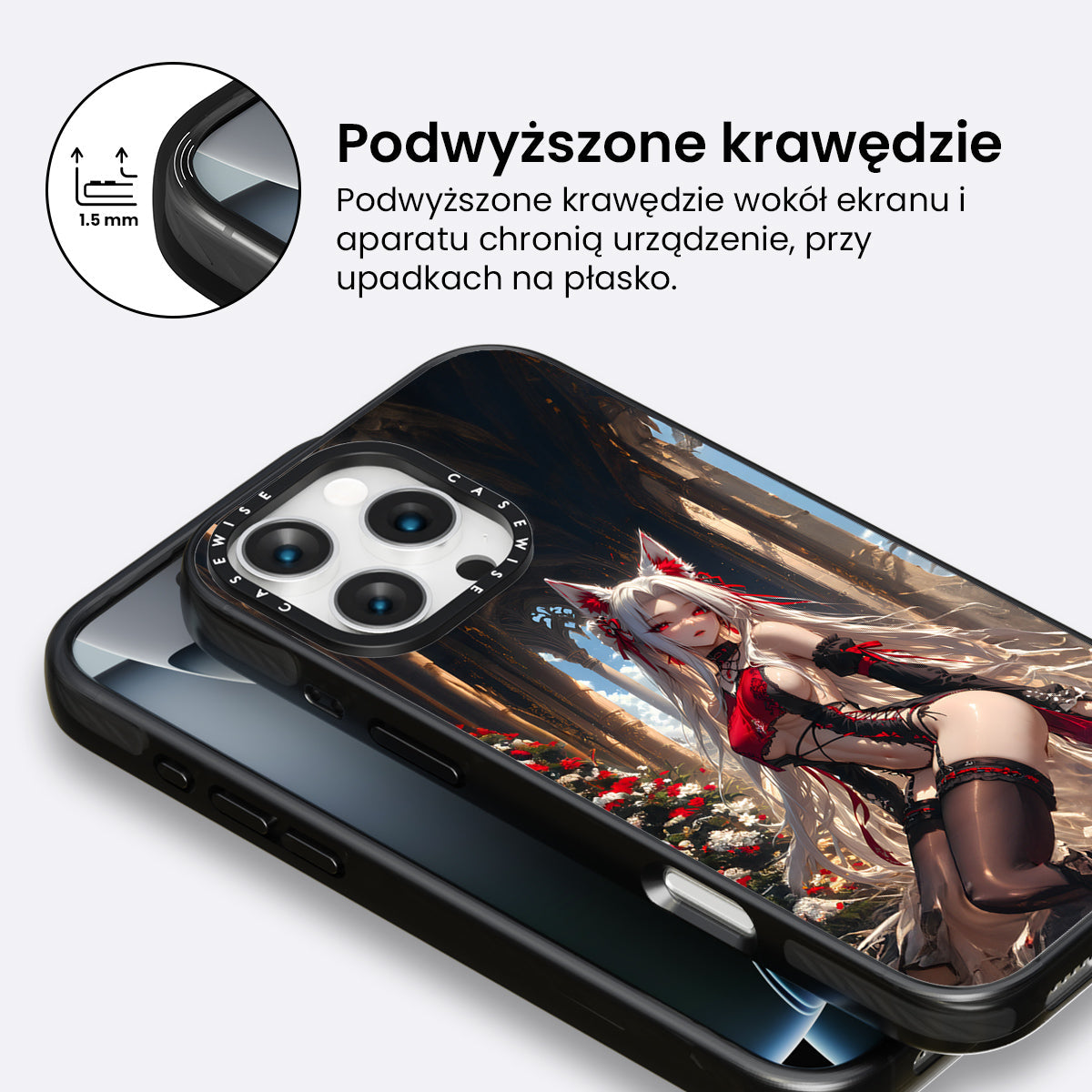 1.5 mm

Podwyższone krawędzie

Podwyższone krawędzie wokół ekranu i aparatu chronią urządzenie, przy upadkach na płasko.

CASEWISE CASEWISE