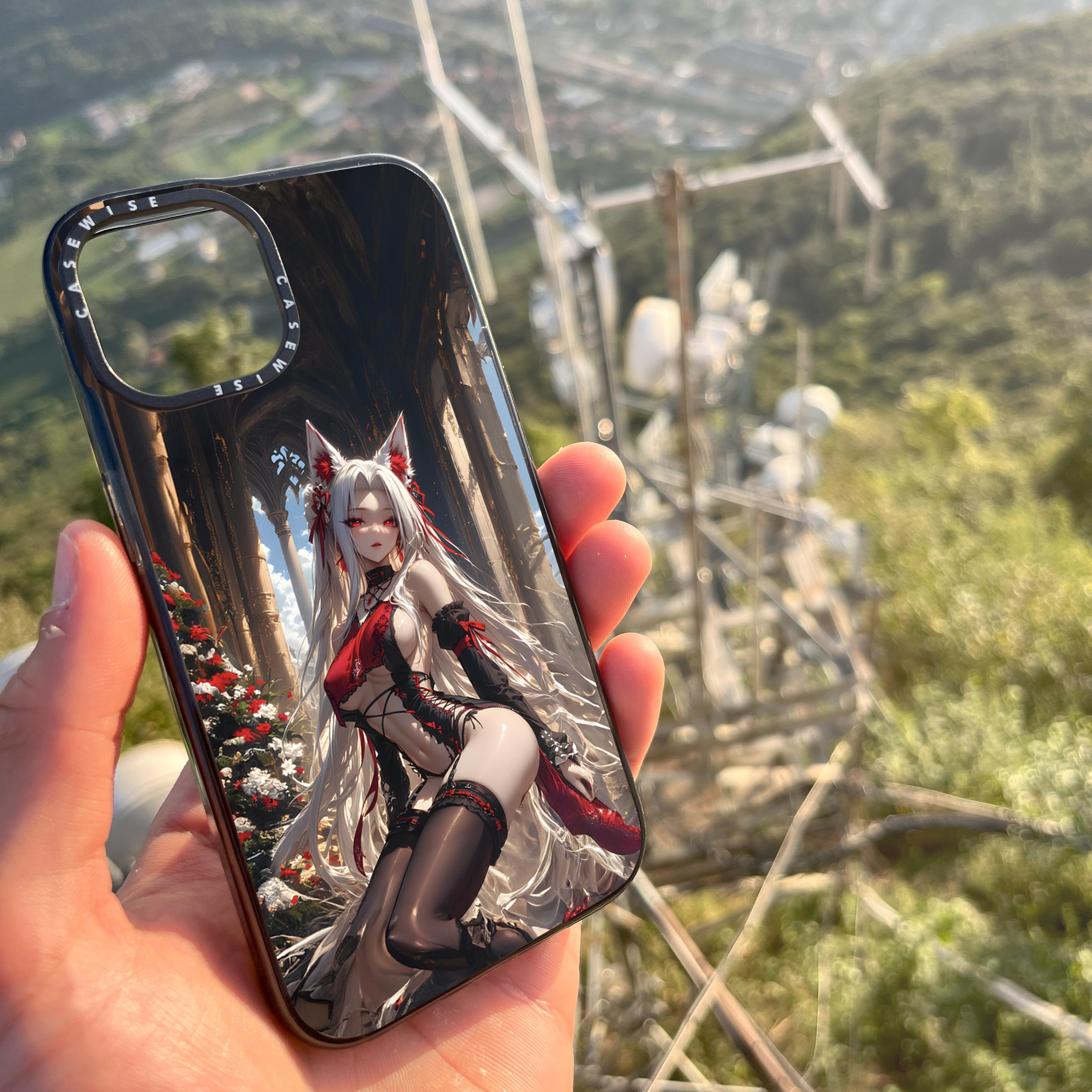 CASEWISE CASEWISE