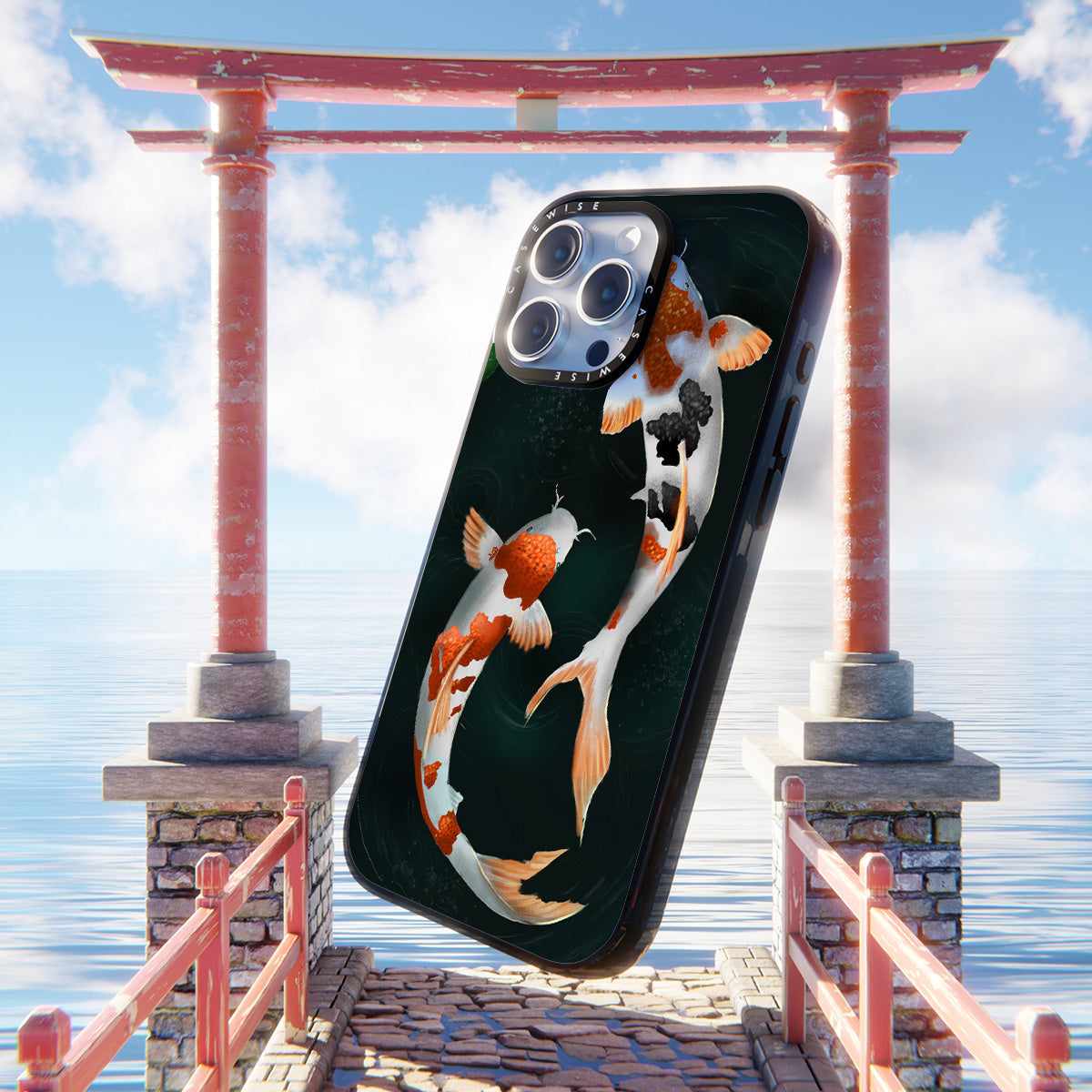 CASEWISE CASEWISE