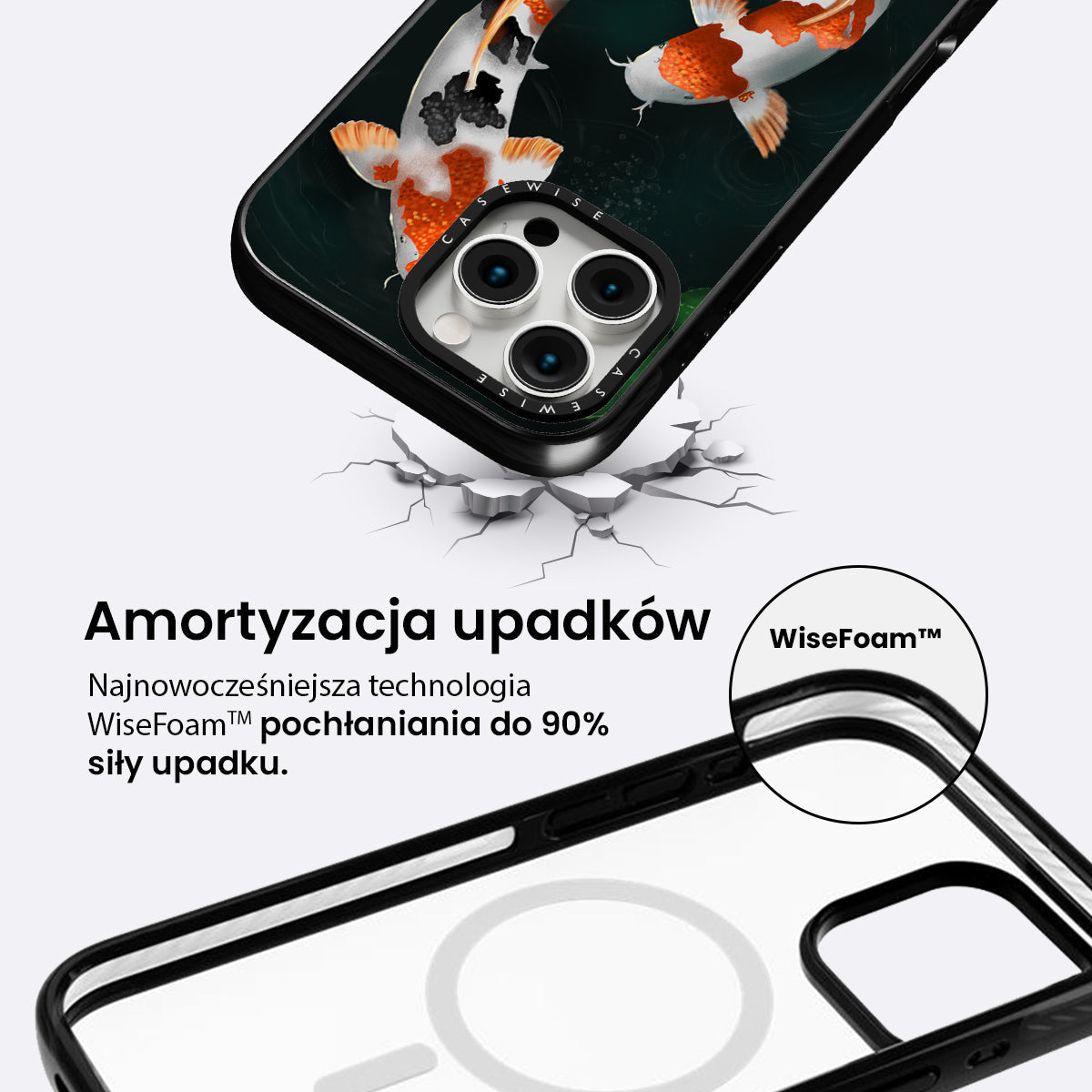 CASEWISE
CASEWISE

Amortyzacja upadków

Najnowocześniejsza technologia WiseFoam™ pochłaniania do 90% siły upadku.

WiseFoam™