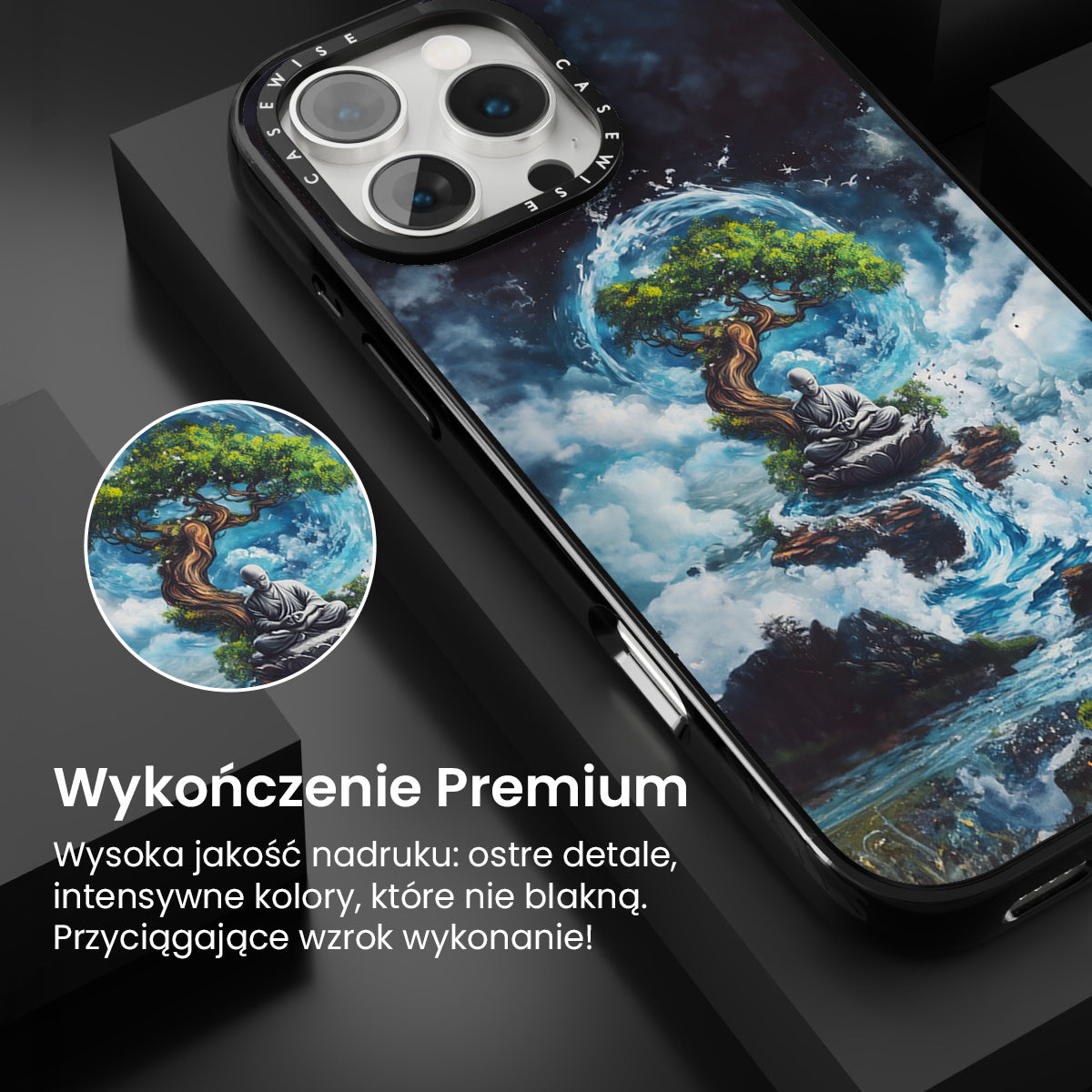 CASEWISE CASEWISE

Wykończenie Premium

Wysoka jakość nadruku: ostre detale, intensywne kolory, które nie blakną. Przyciągające wzrok wykonanie!