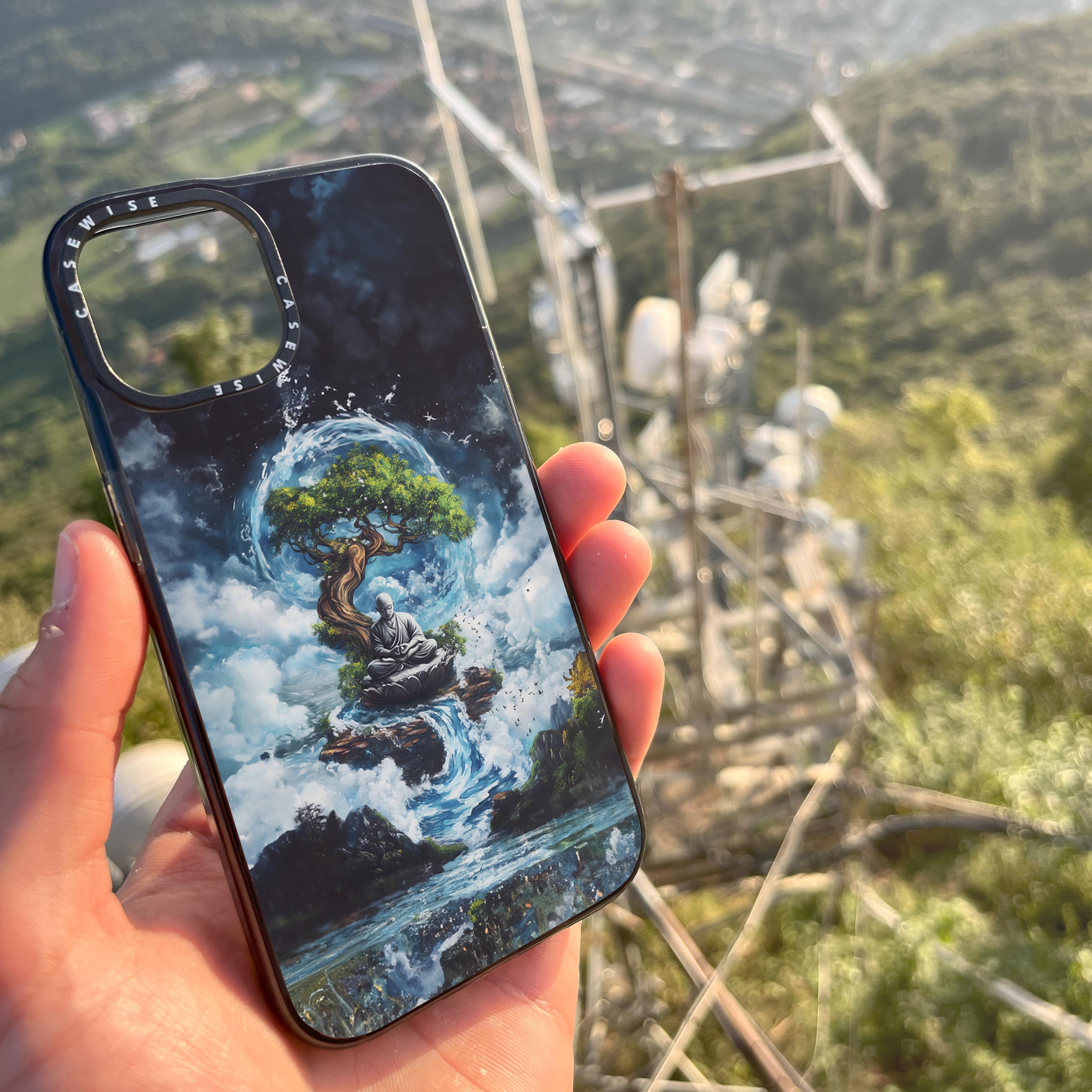 CASEWISE CASEWISE