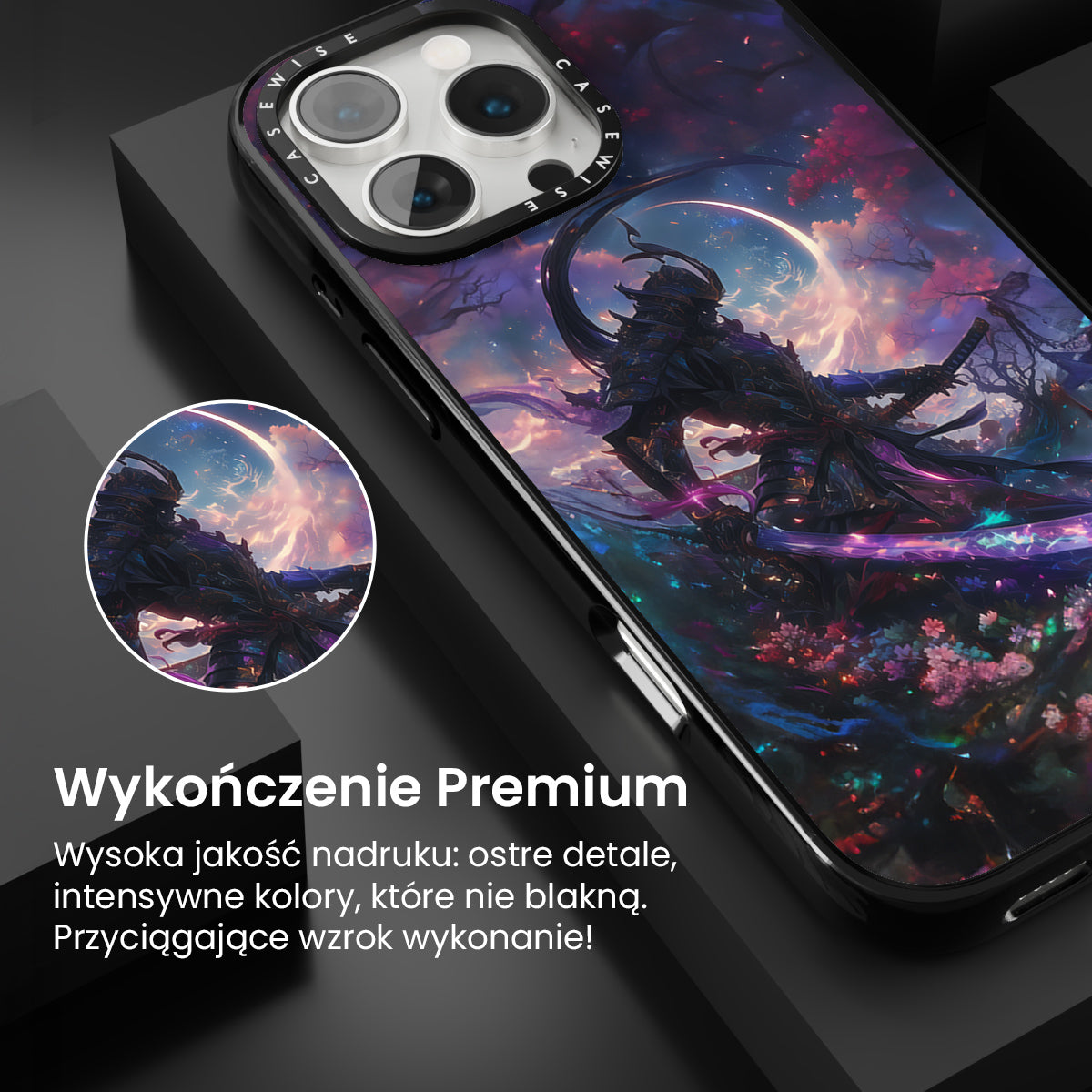 CASEWISE CASEWISE

Wykończenie Premium

Wysoka jakość nadruku: ostre detale, intensywne kolory, które nie blakną. Przyciągające wzrok wykonanie!