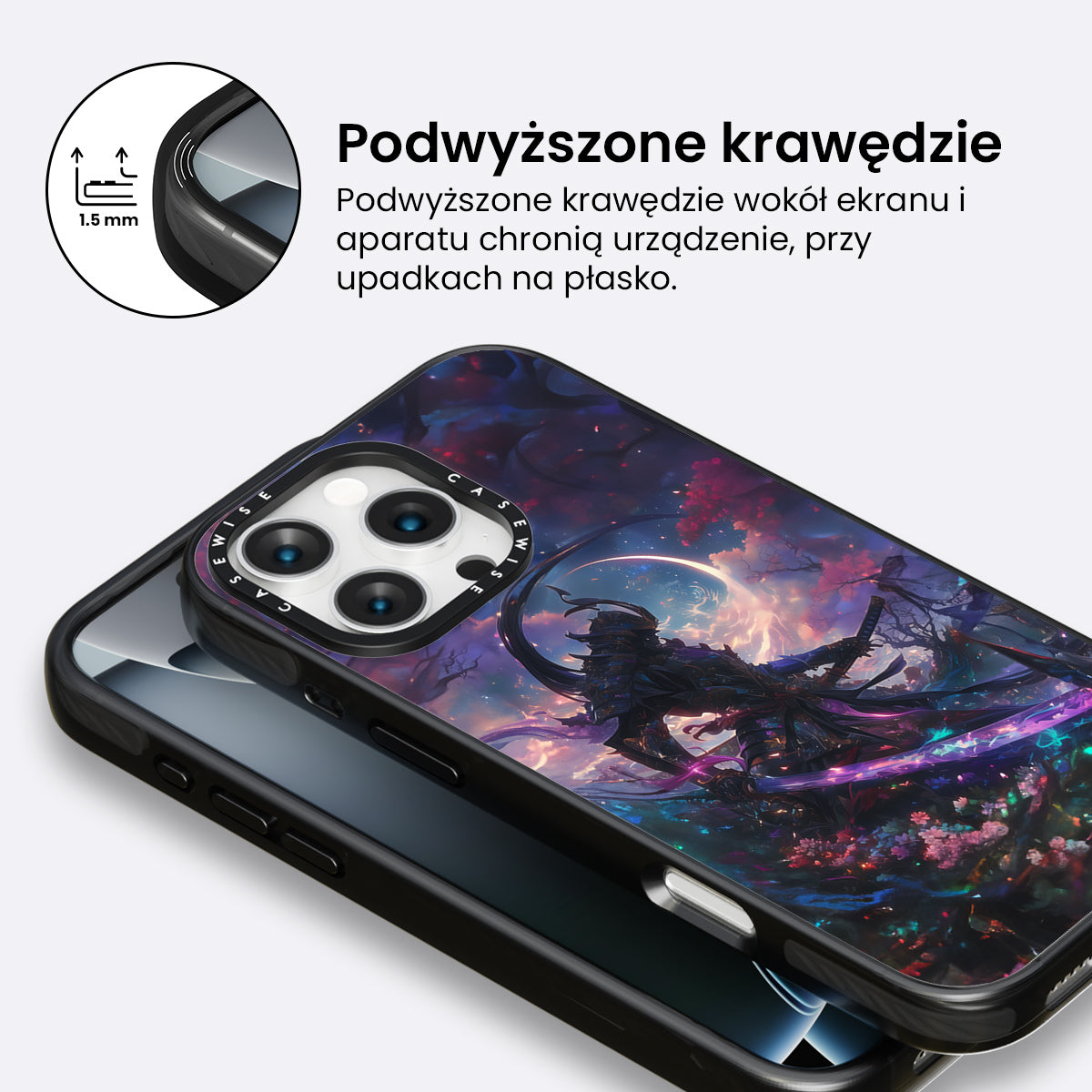 1.5 mm

Podwyższone krawędzie

Podwyższone krawędzie wokół ekranu i aparatu chronią urządzenie, przy upadkach na płasko.

CASEWISE CASEWISE