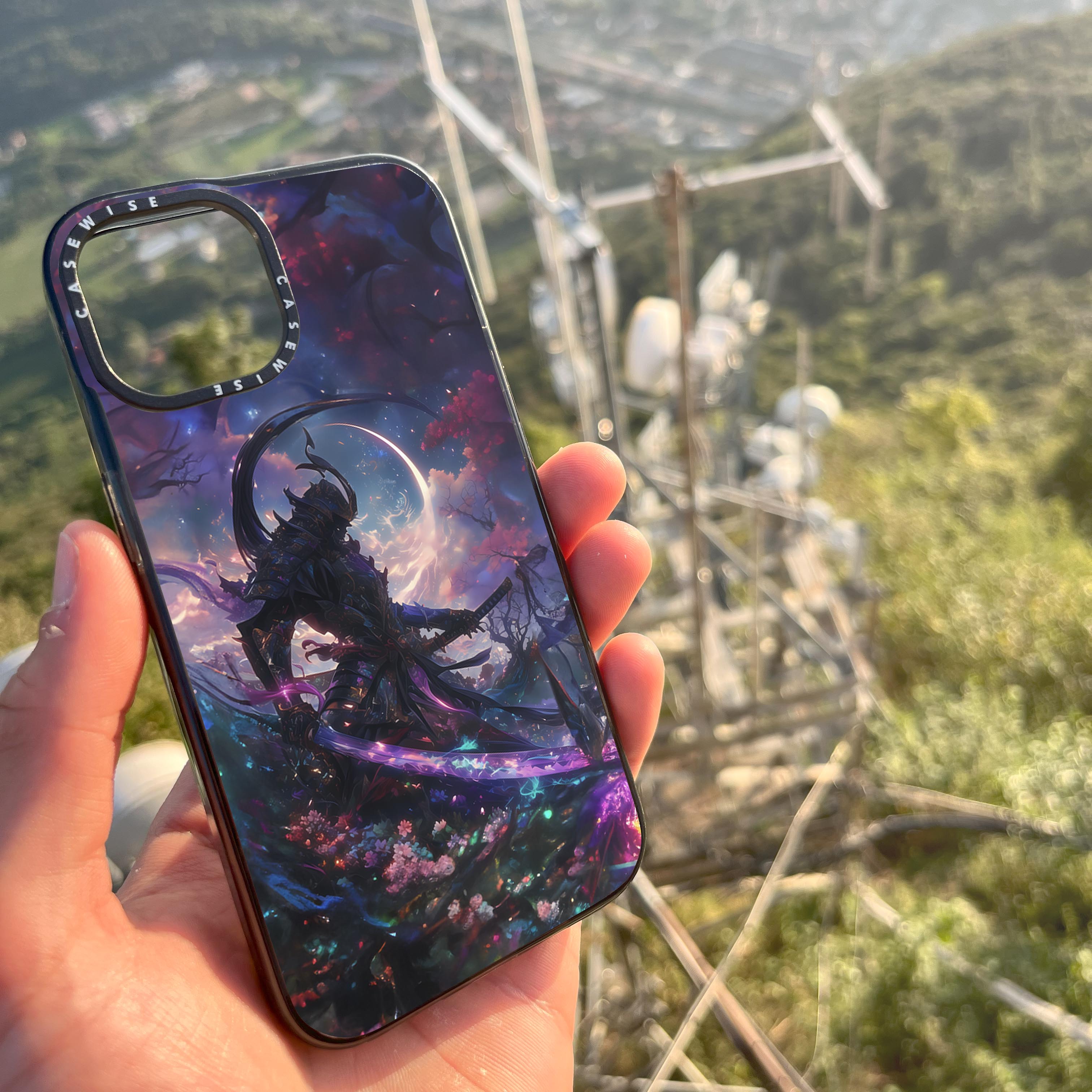 CASEWISE CASEWISE