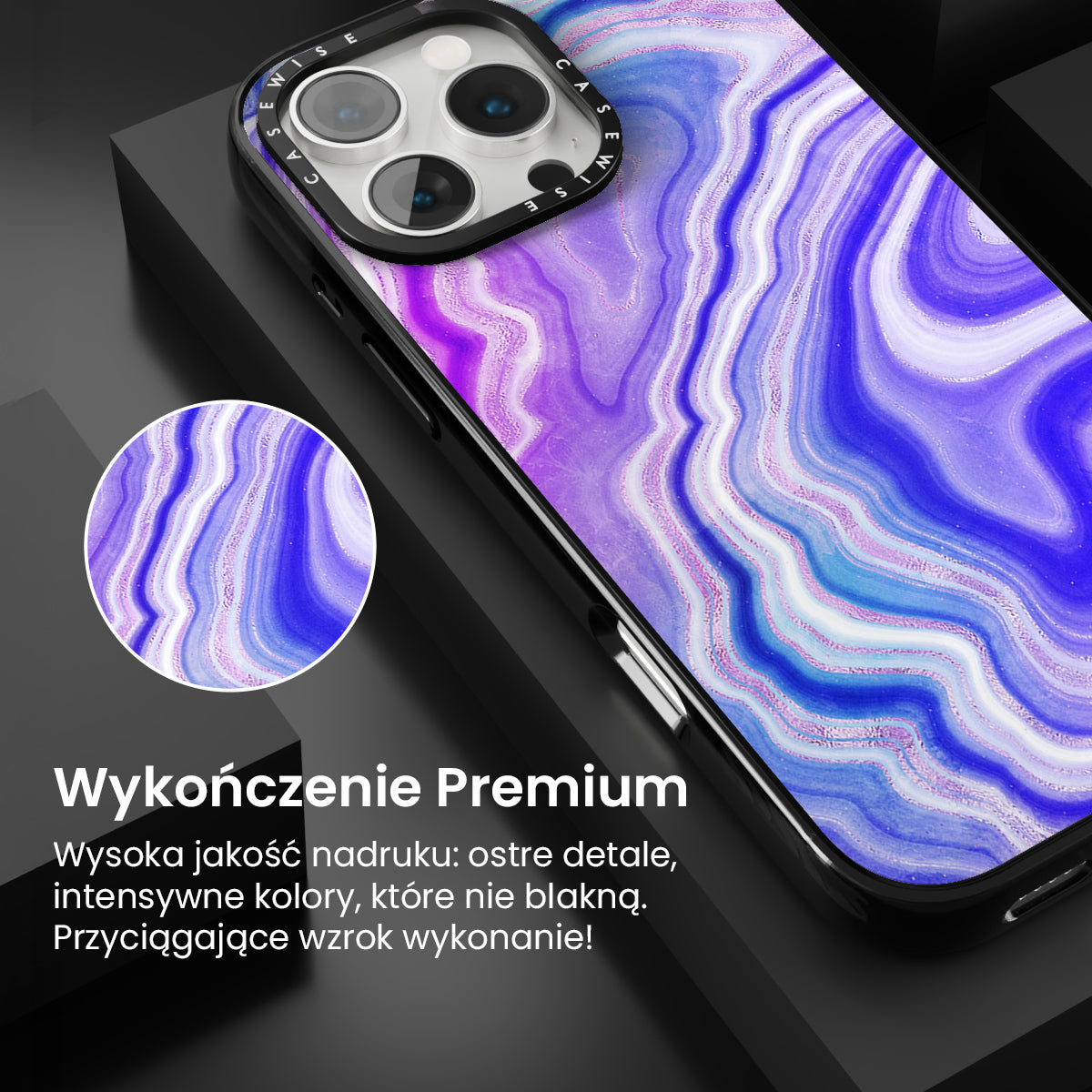 CASEWISE CASEWISE

Wykończenie Premium

Wysoka jakość nadruku: ostre detale, intensywne kolory, które nie blakną. Przyciągające wzrok wykonanie!