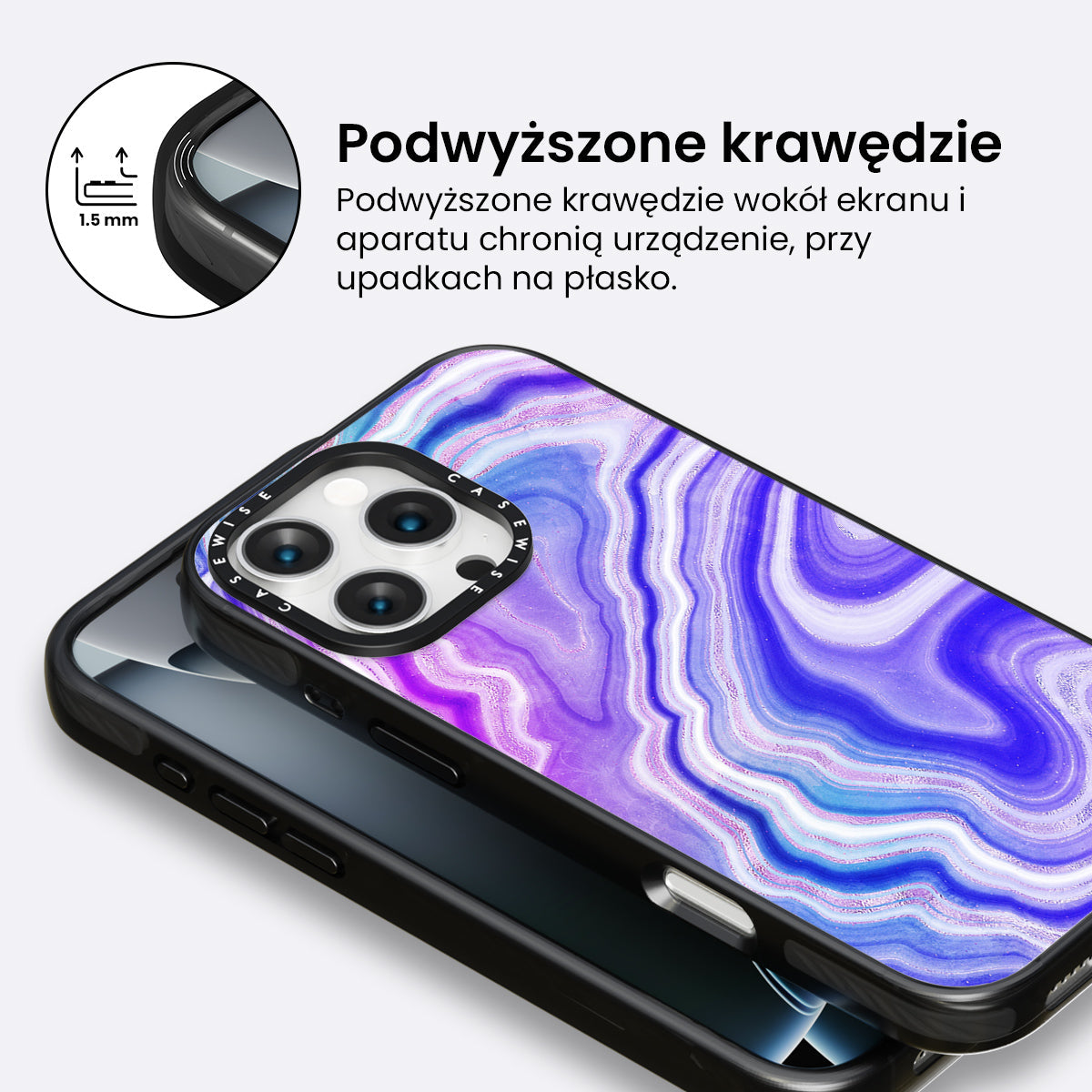 1.5 mm

Podwyższone krawędzie

Podwyższone krawędzie wokół ekranu i aparatu chronią urządzenie, przy upadkach na płasko.

CASEWISE CASEWISE