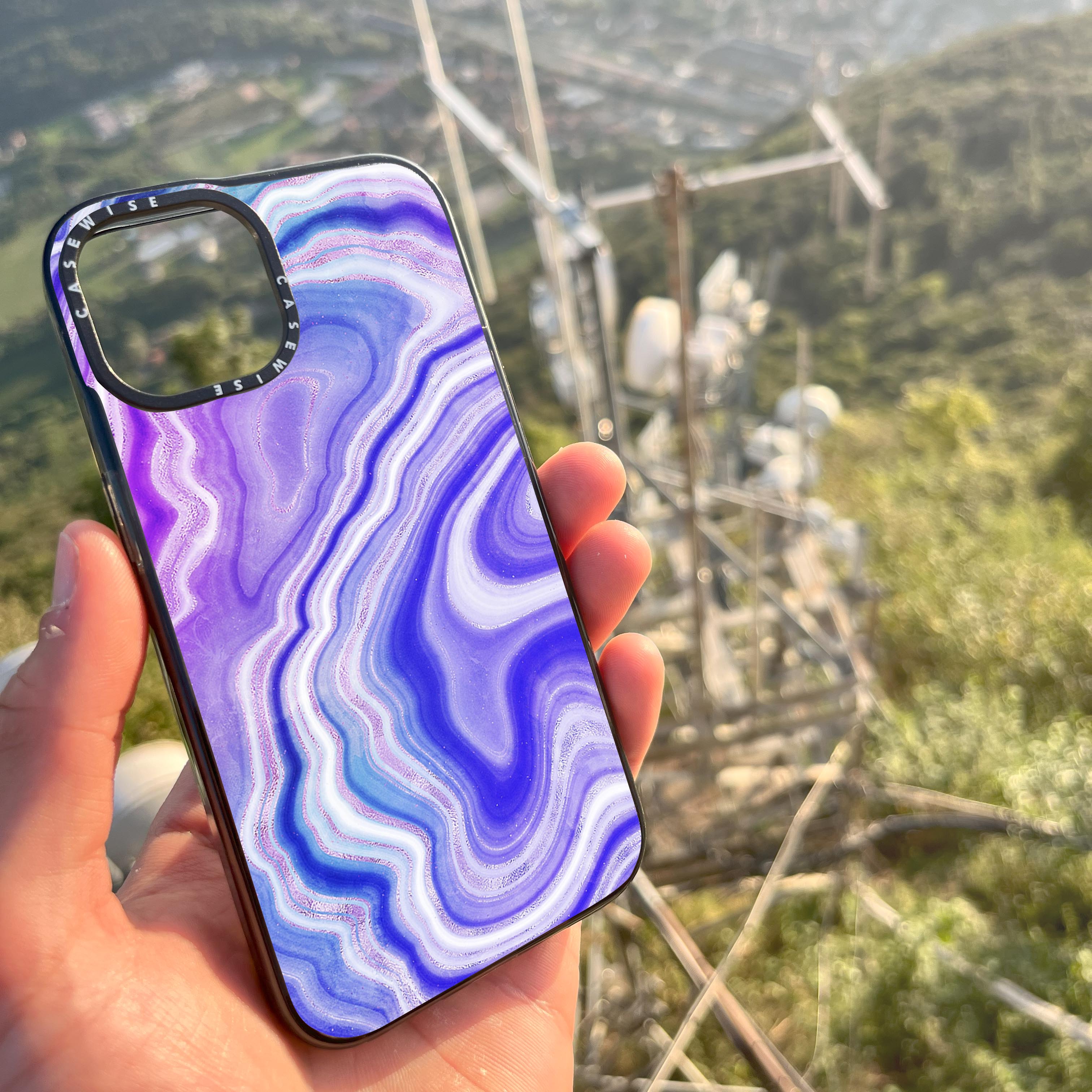 CASEWISE CASEWISE