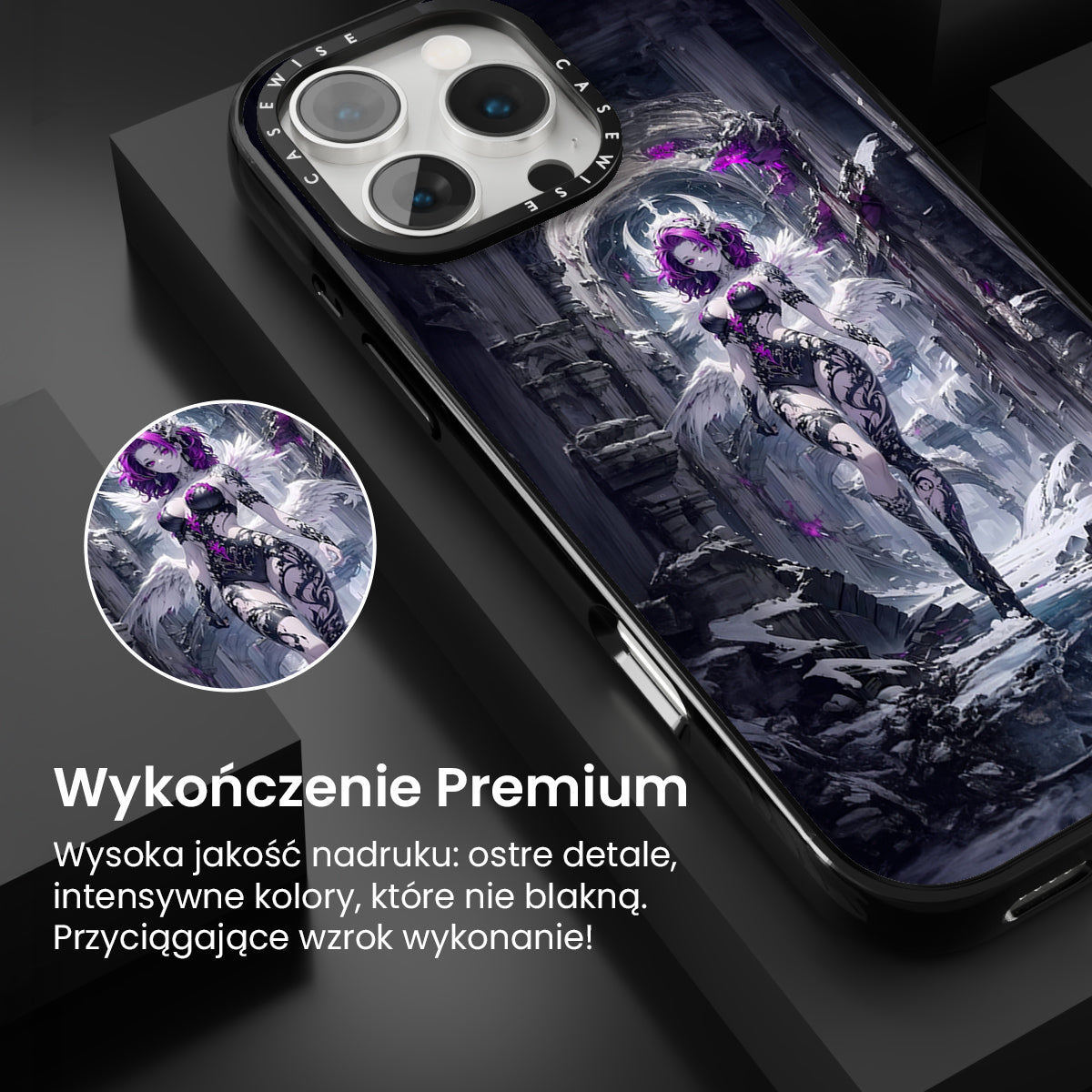 CASEWISE CASEWISE

Wykończenie Premium

Wysoka jakość nadruku: ostre detale, intensywne kolory, które nie blakną. Przyciągające wzrok wykonanie!