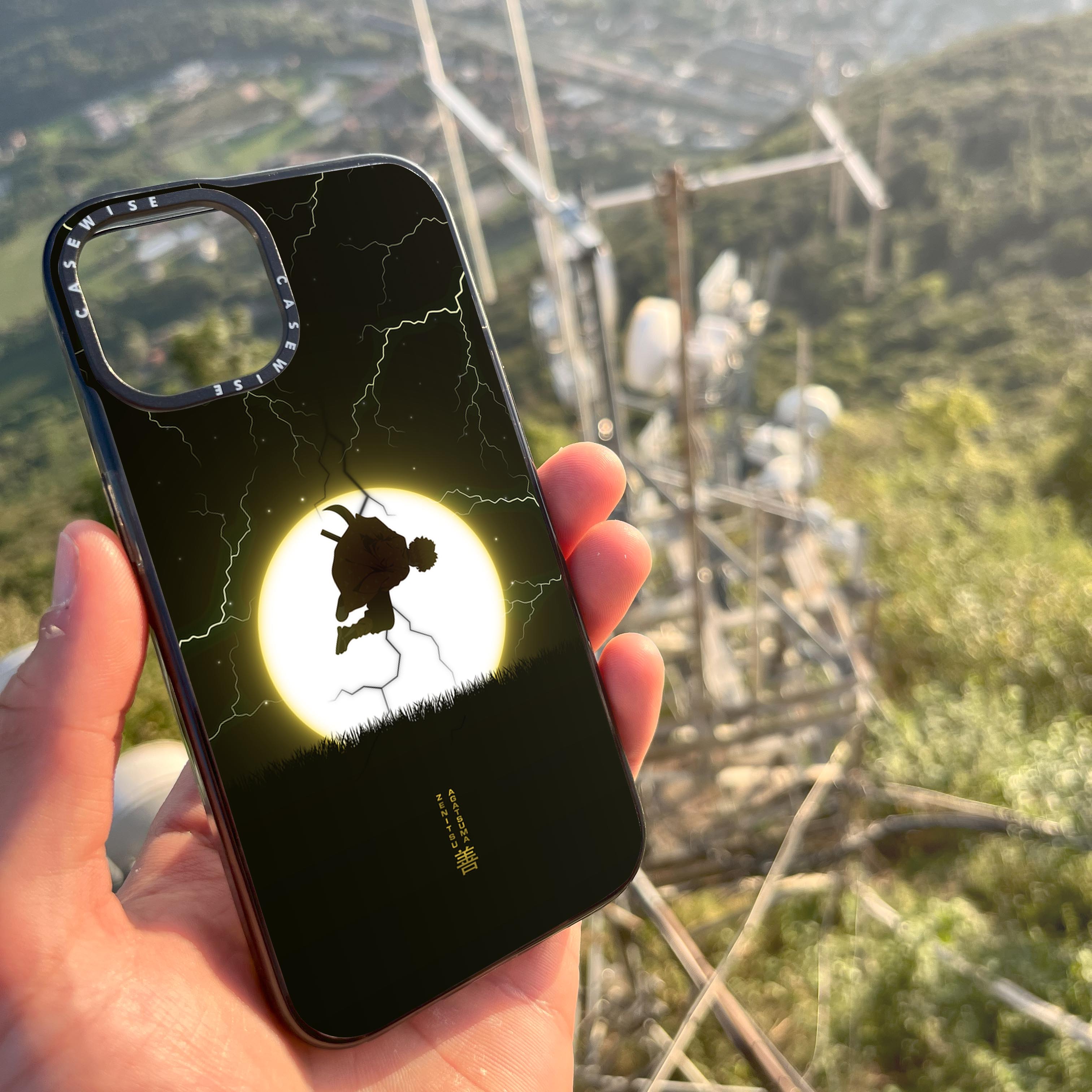 CASEWISE CASEWISE

ZENITSU AGATSUMA 善