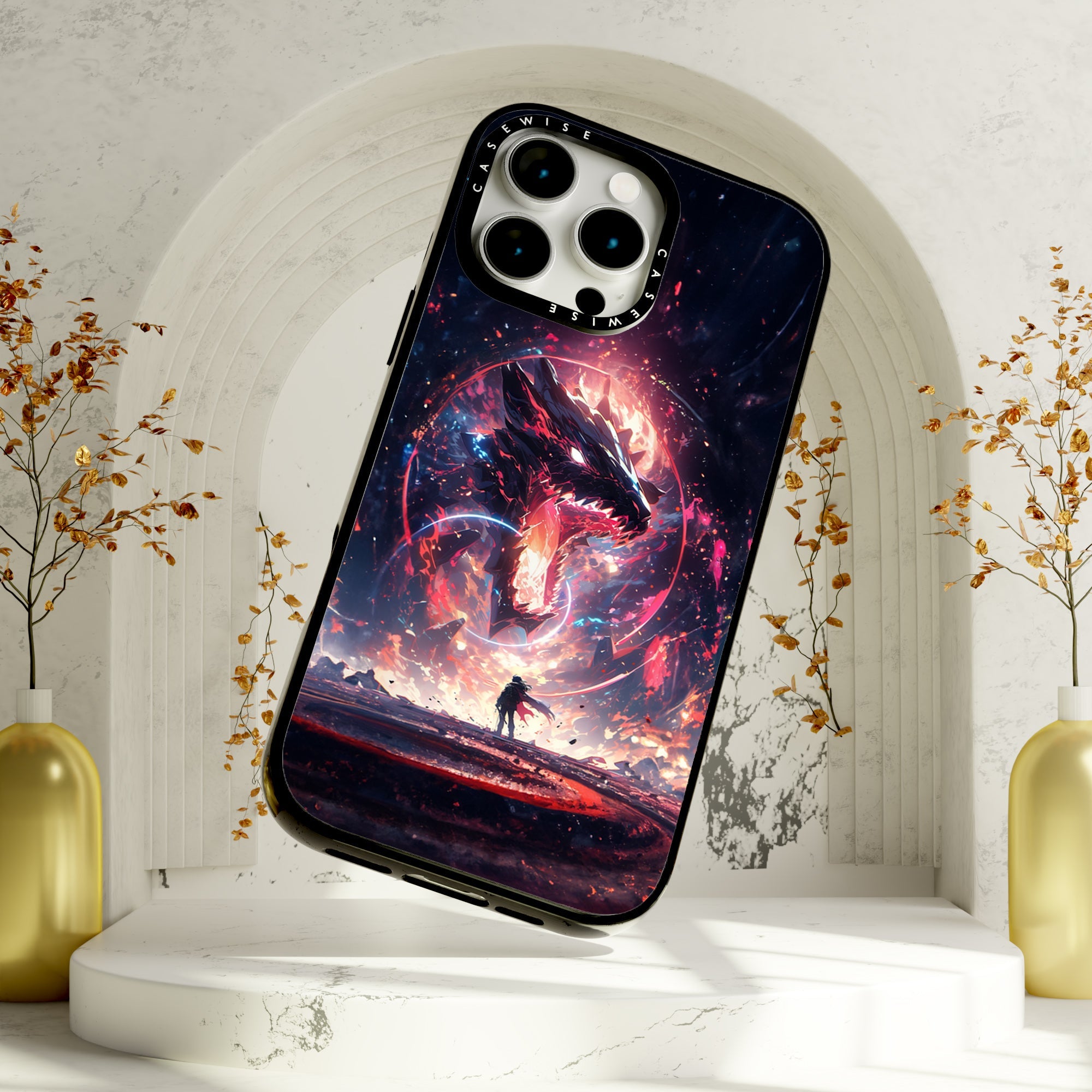 CASEWISE
CASEWISE