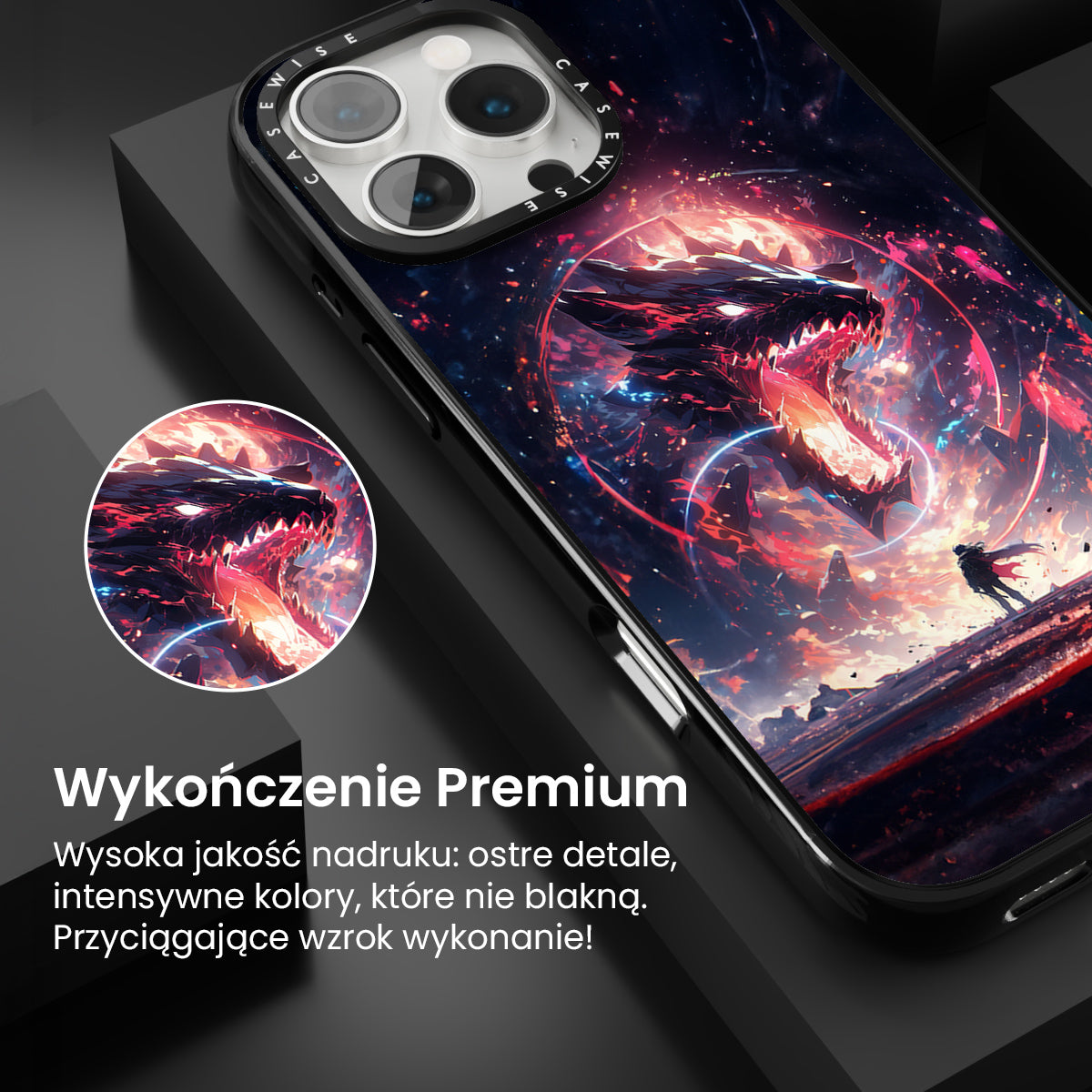 CASEWISE CASEWISE

Wykończenie Premium

Wysoka jakość nadruku: ostre detale, intensywne kolory, które nie blakną. Przyciągające wzrok wykonanie!