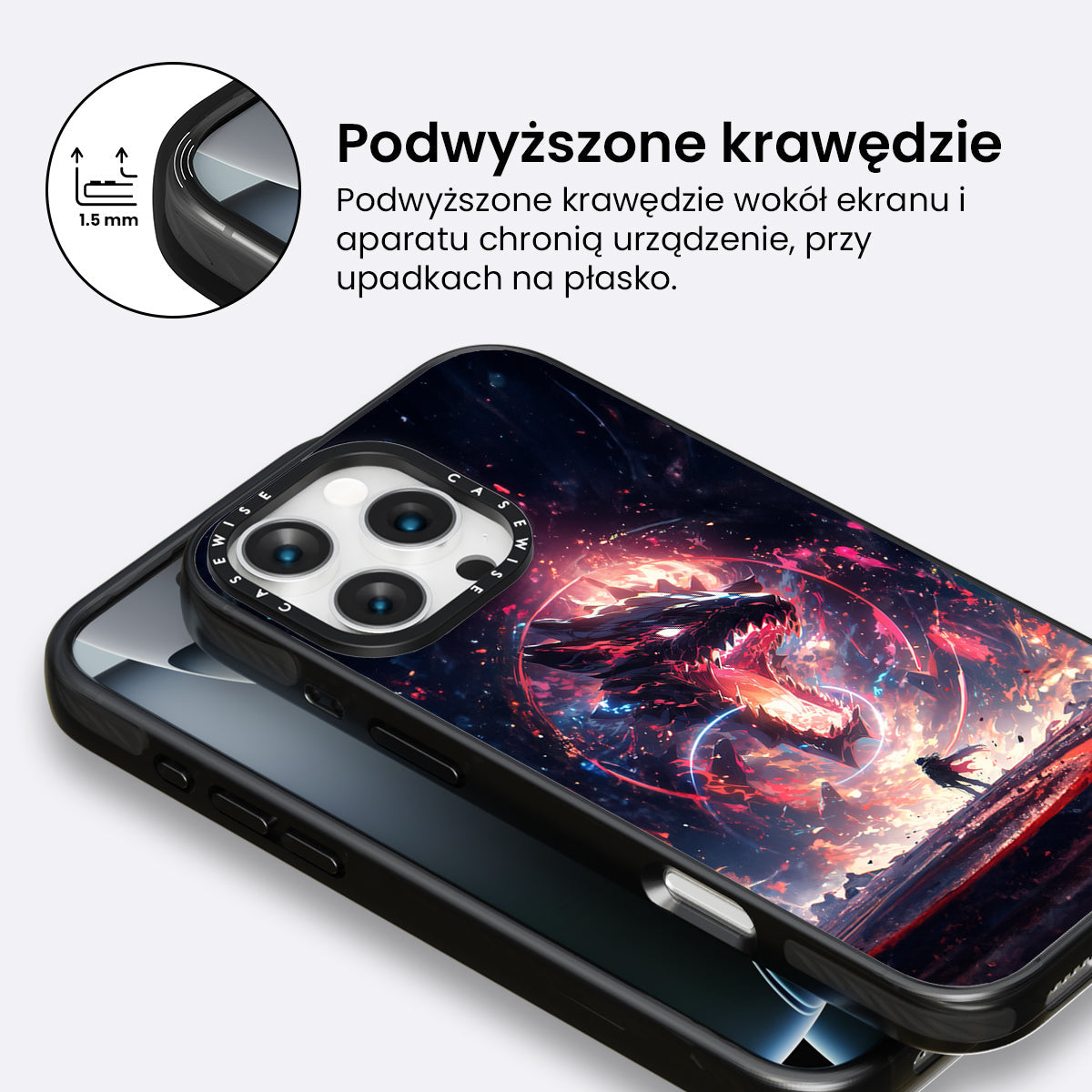 1.5 mm

Podwyższone krawędzie

Podwyższone krawędzie wokół ekranu i aparatu chronią urządzenie, przy upadkach na płasko.

CASEWISE

CASEWISE