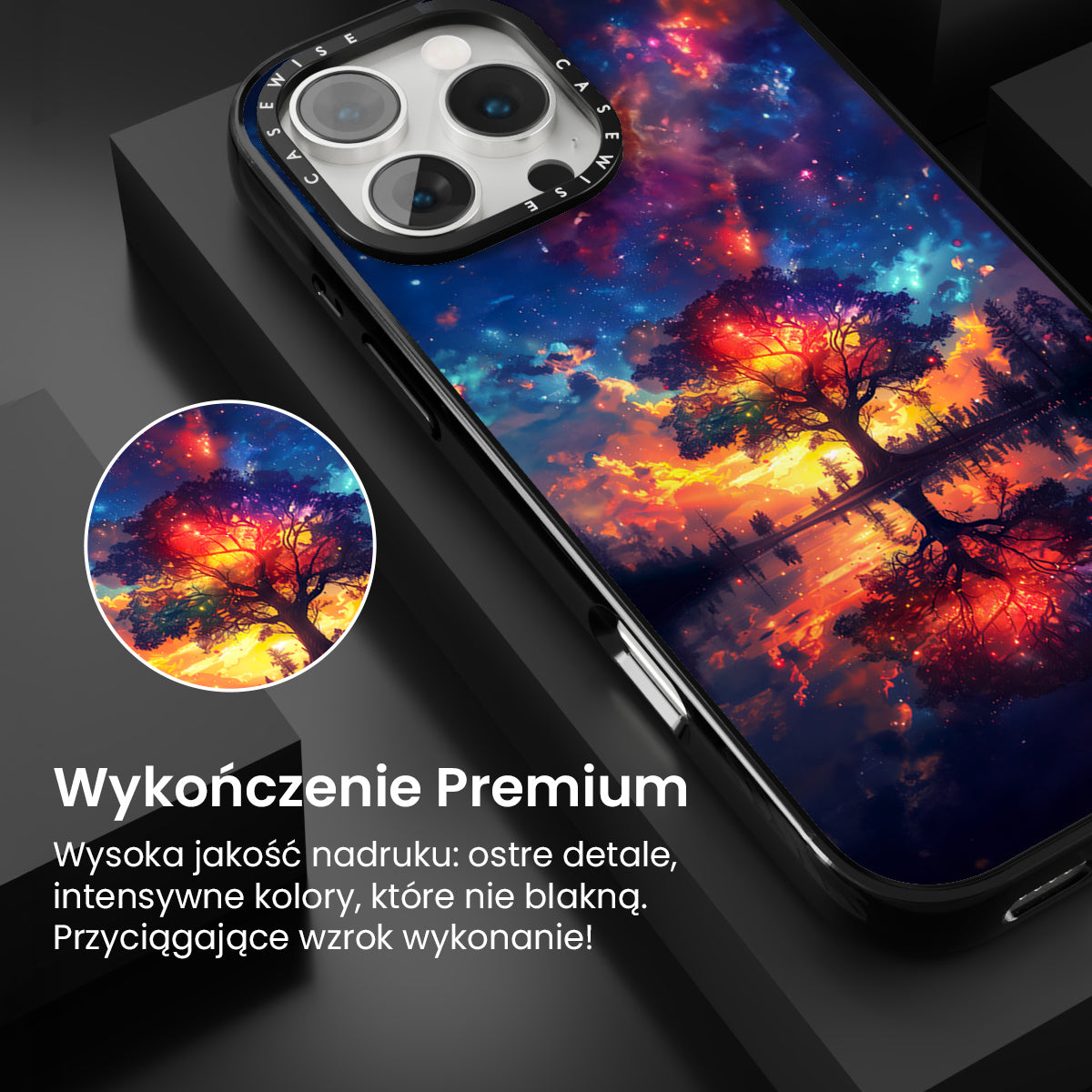 CASEWISE CASEWISE

Wykończenie Premium

Wysoka jakość nadruku: ostre detale, intensywne kolory, które nie blakną. Przyciągające wzrok wykonanie!