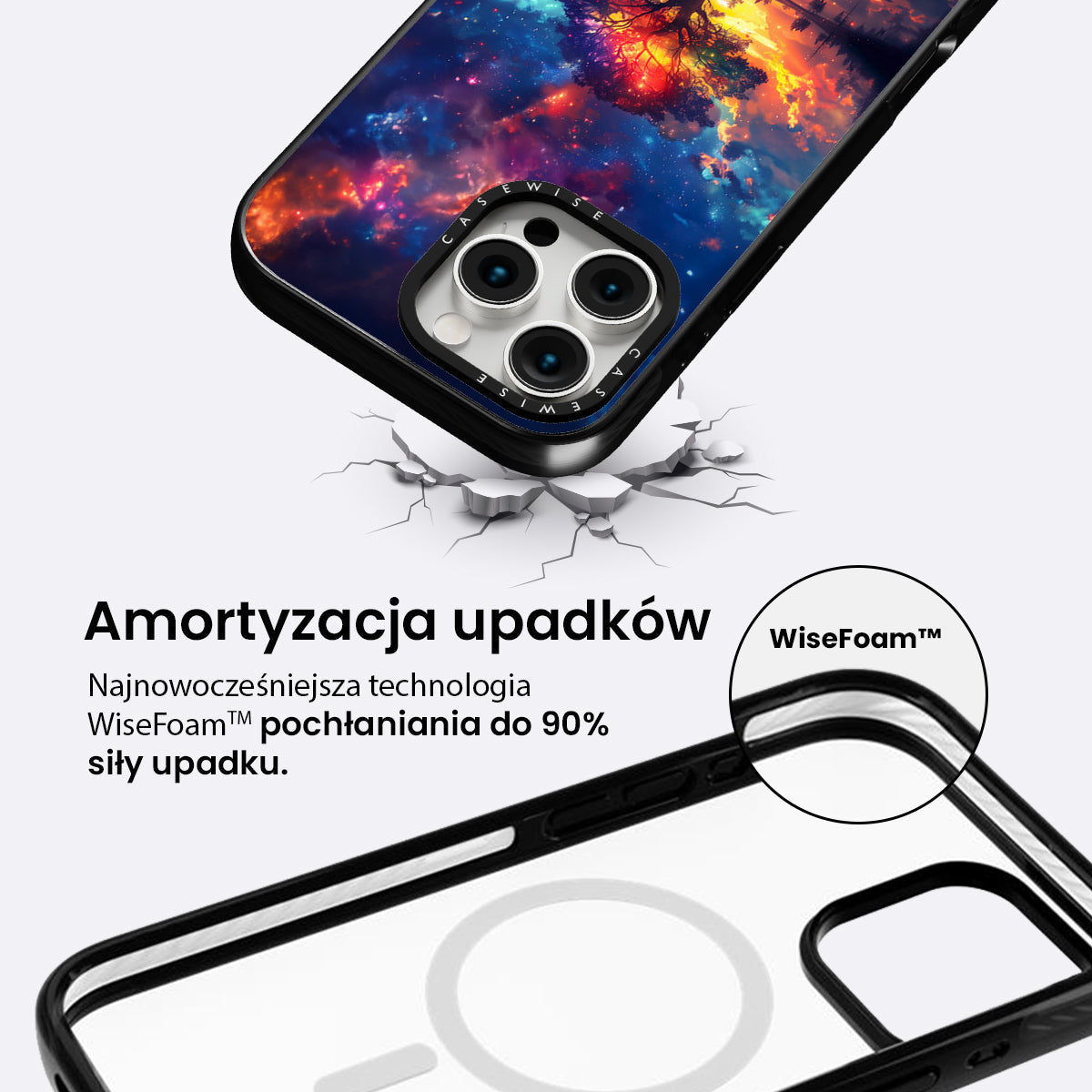 CASEWISE
CASEWISE

Amortyzacja upadków

Najnowocześniejsza technologia WiseFoam™ pochłaniania do 90% siły upadku.

WiseFoam™