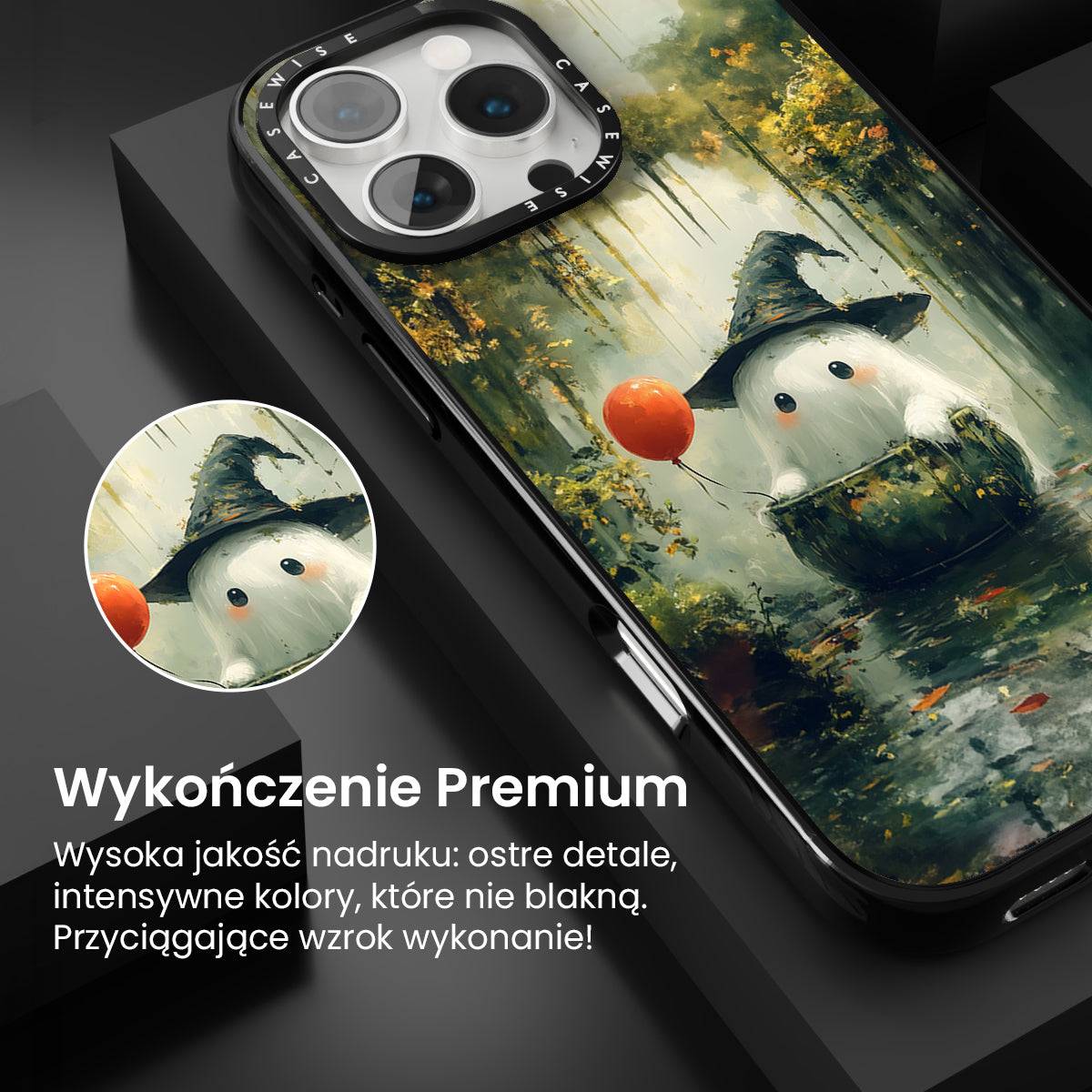 CASEWISE CASEWISE

Wykończenie Premium

Wysoka jakość nadruku: ostre detale, intensywne kolory, które nie blakną. Przyciągające wzrok wykonanie!