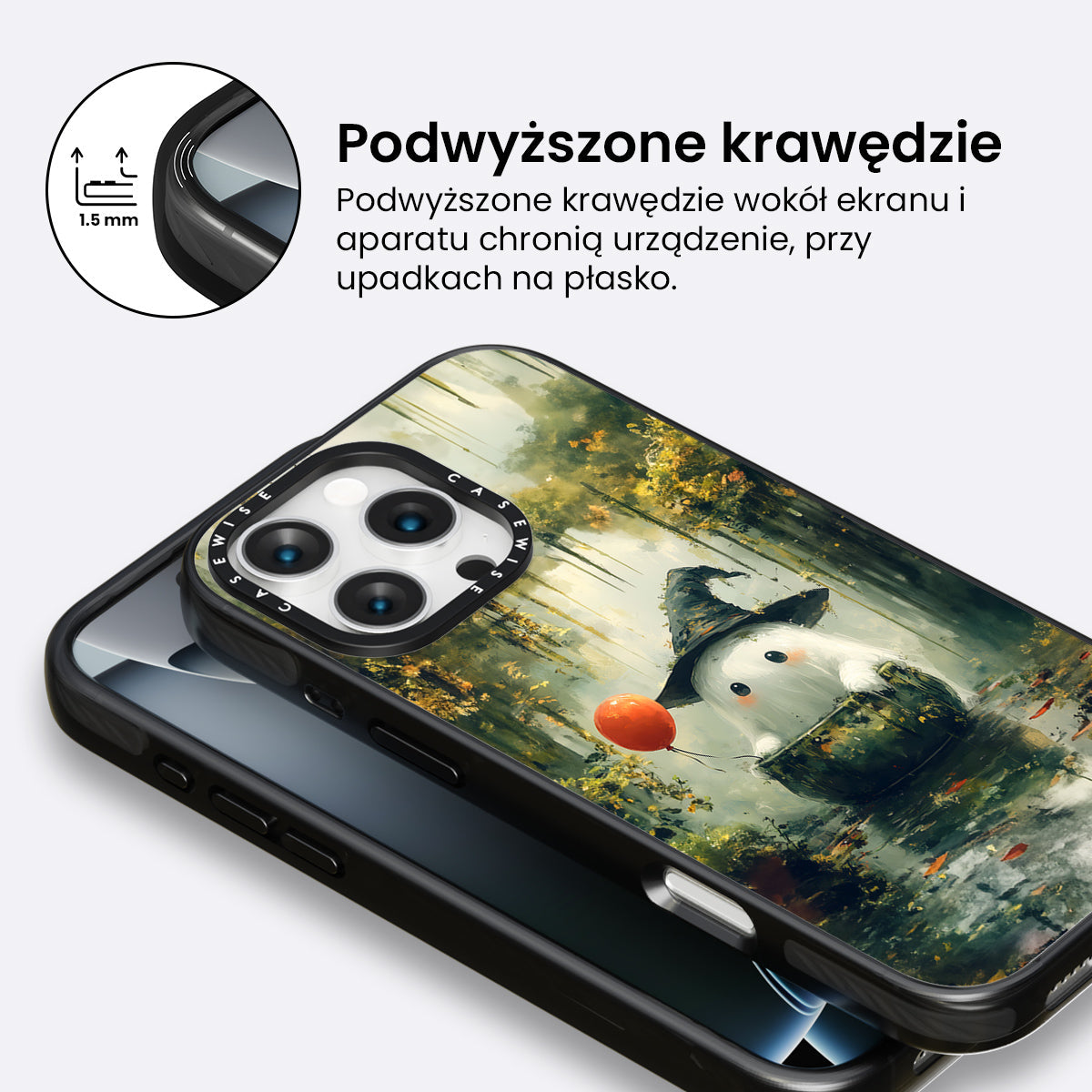 1.5 mm

Podwyższone krawędzie

Podwyższone krawędzie wokół ekranu i aparatu chronią urządzenie, przy upadkach na płasko.

CASEWISE CASEWISE