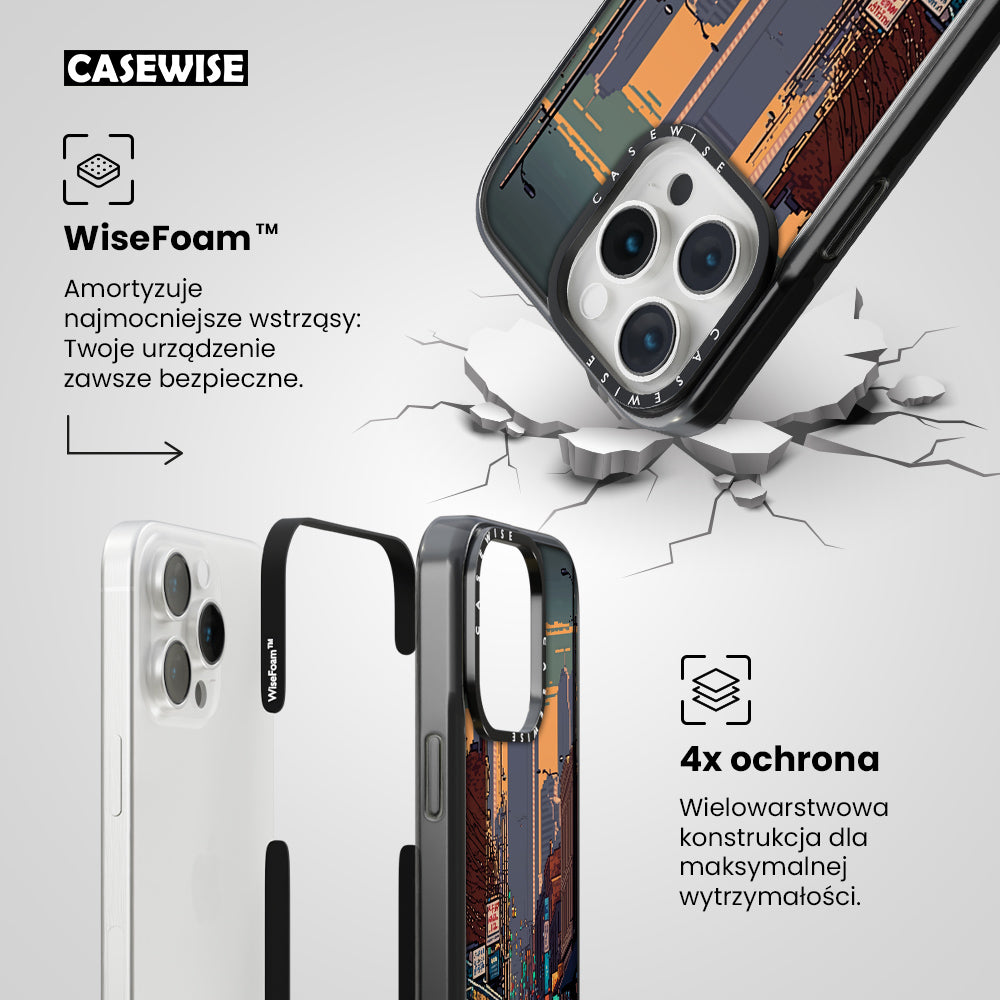 CASEWISE

WiseFoam™

Amortyzuje najmocniejsze wstrząsy: Twoje urządzenie zawsze bezpieczne.

CASEWISE

CASEWISE

WiseFoam™

CASEWISE

4x ochrona

Wielowarstwowa konstrukcja dla maksymalnej wytrzymałości.