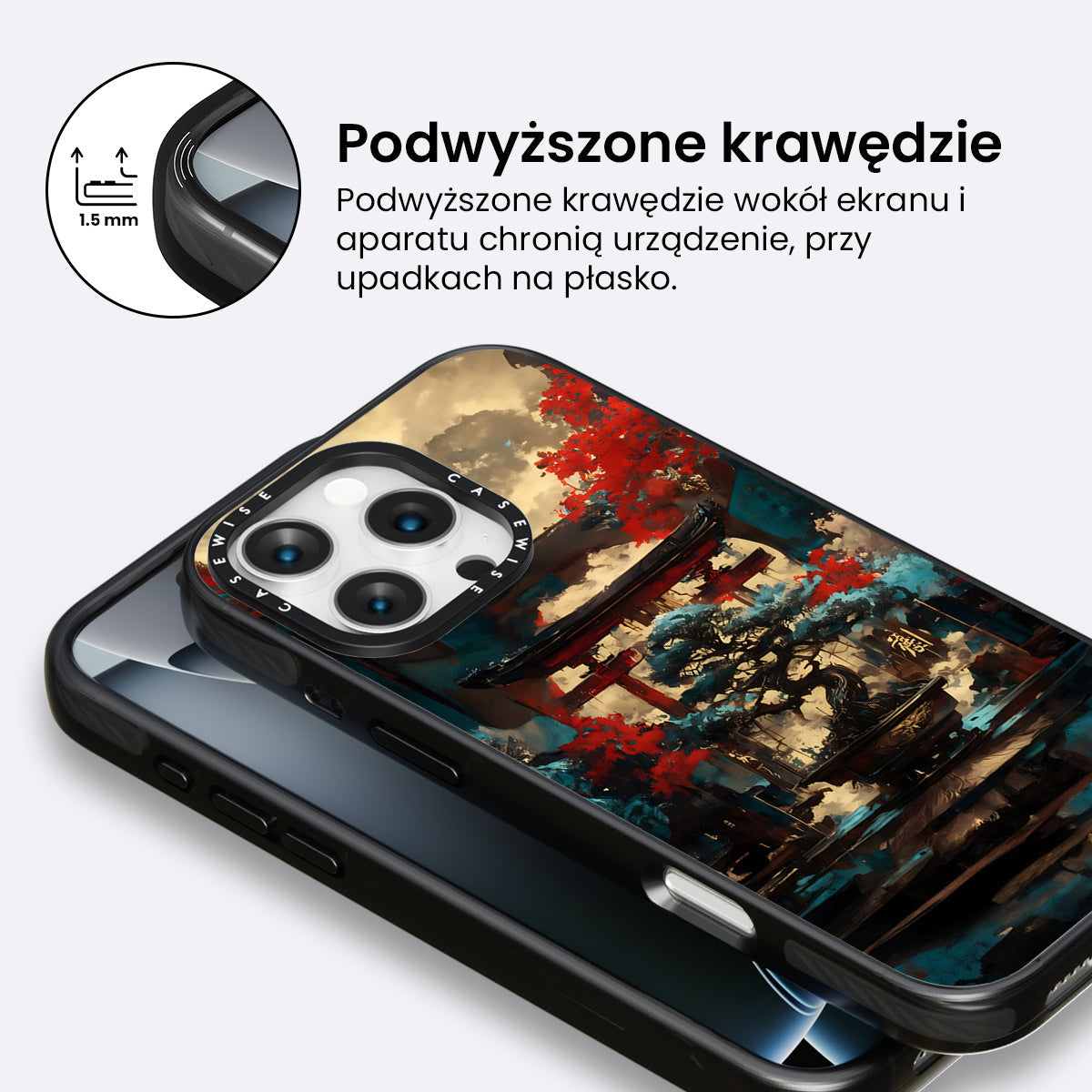 1.5 mm

Podwyższone krawędzie

Podwyższone krawędzie wokół ekranu i aparatu chronią urządzenie, przy upadkach na płasko.

CASEWISE

CASEWISE