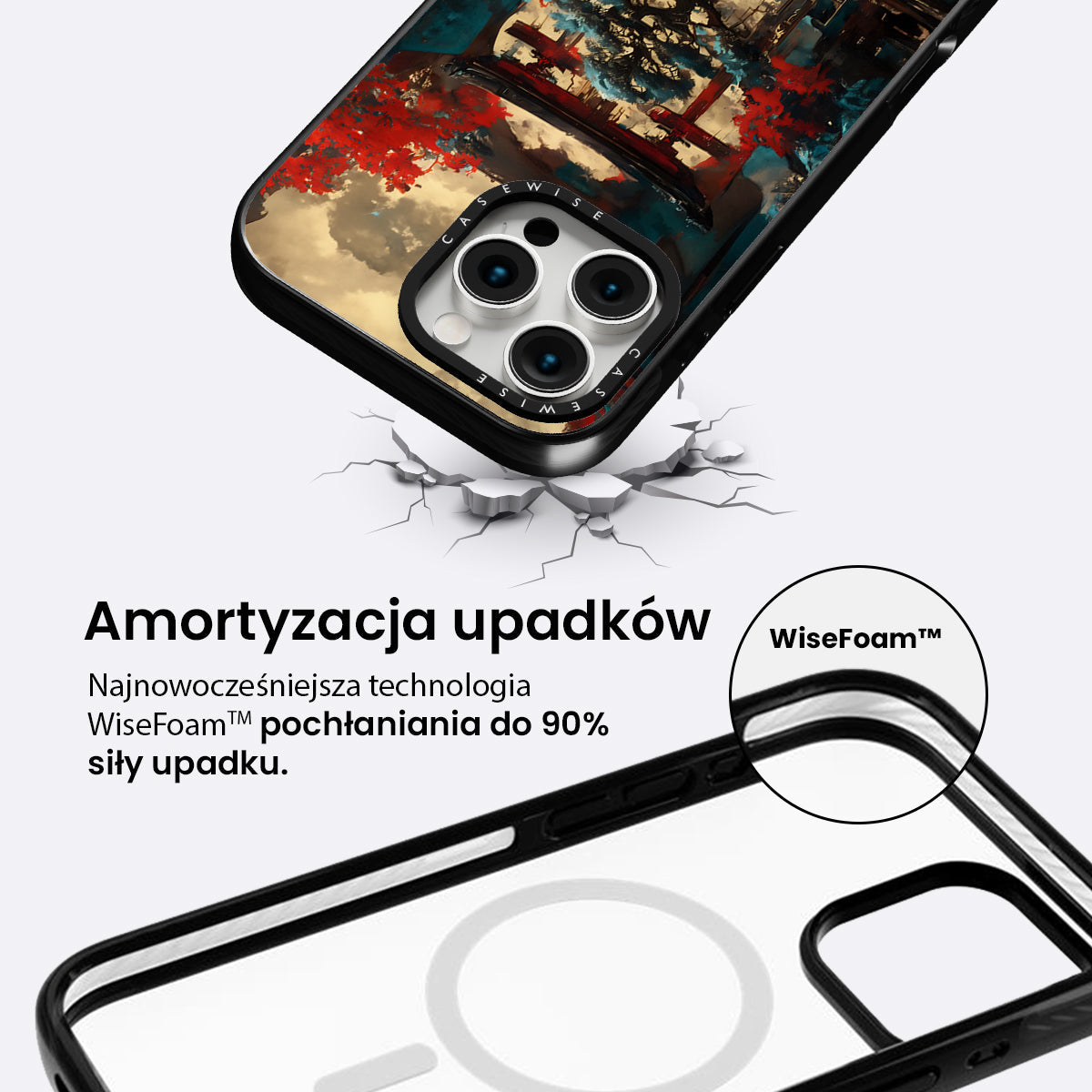 CASEWISE

CASEWISE

Amortyzacja upadków

Najnowocześniejsza technologia WiseFoam™ pochłaniania do 90% siły upadku.

WiseFoam™