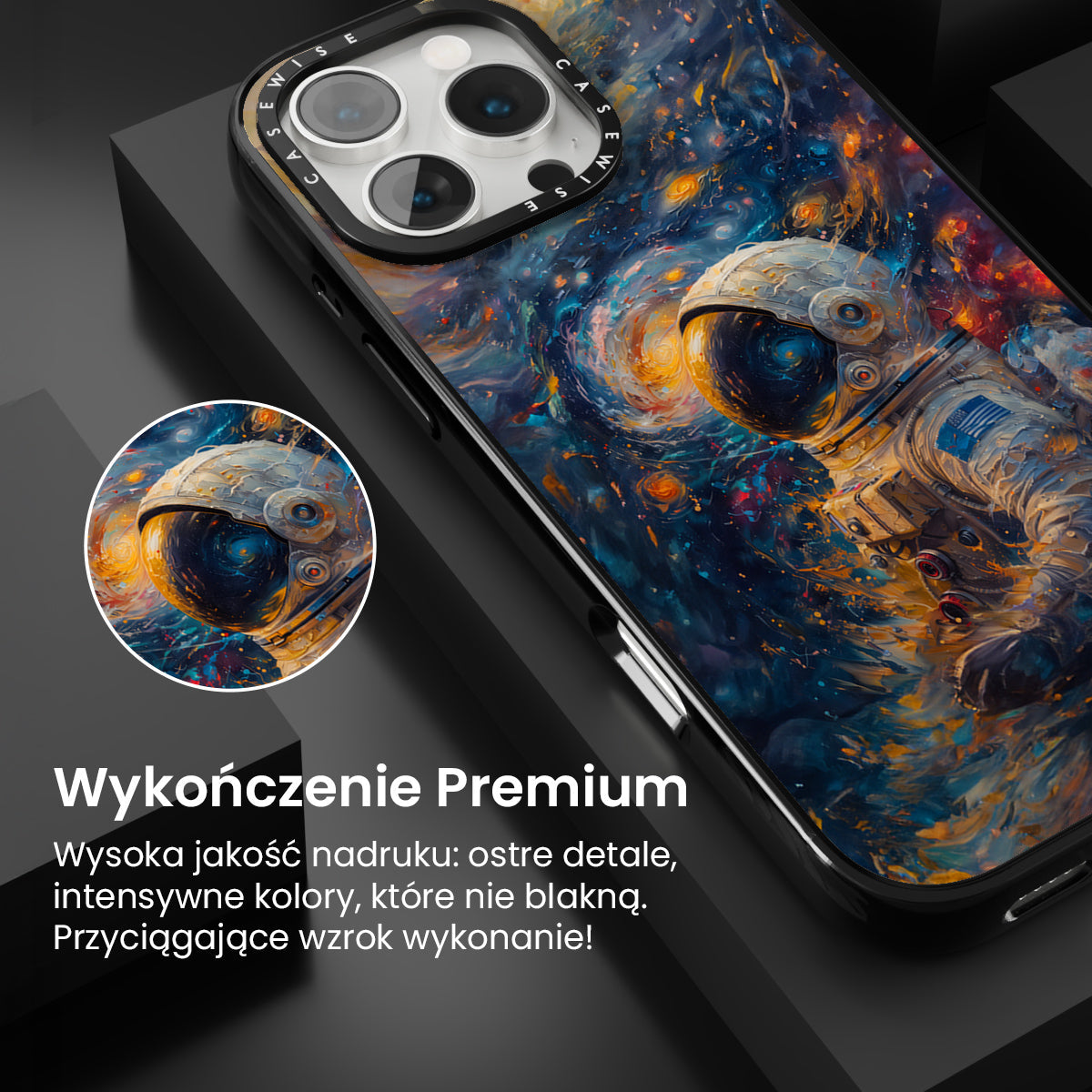 CASEWISE CASEWISE

Wykończenie Premium

Wysoka jakość nadruku: ostre detale, intensywne kolory, które nie blakną. Przyciągające wzrok wykonanie!