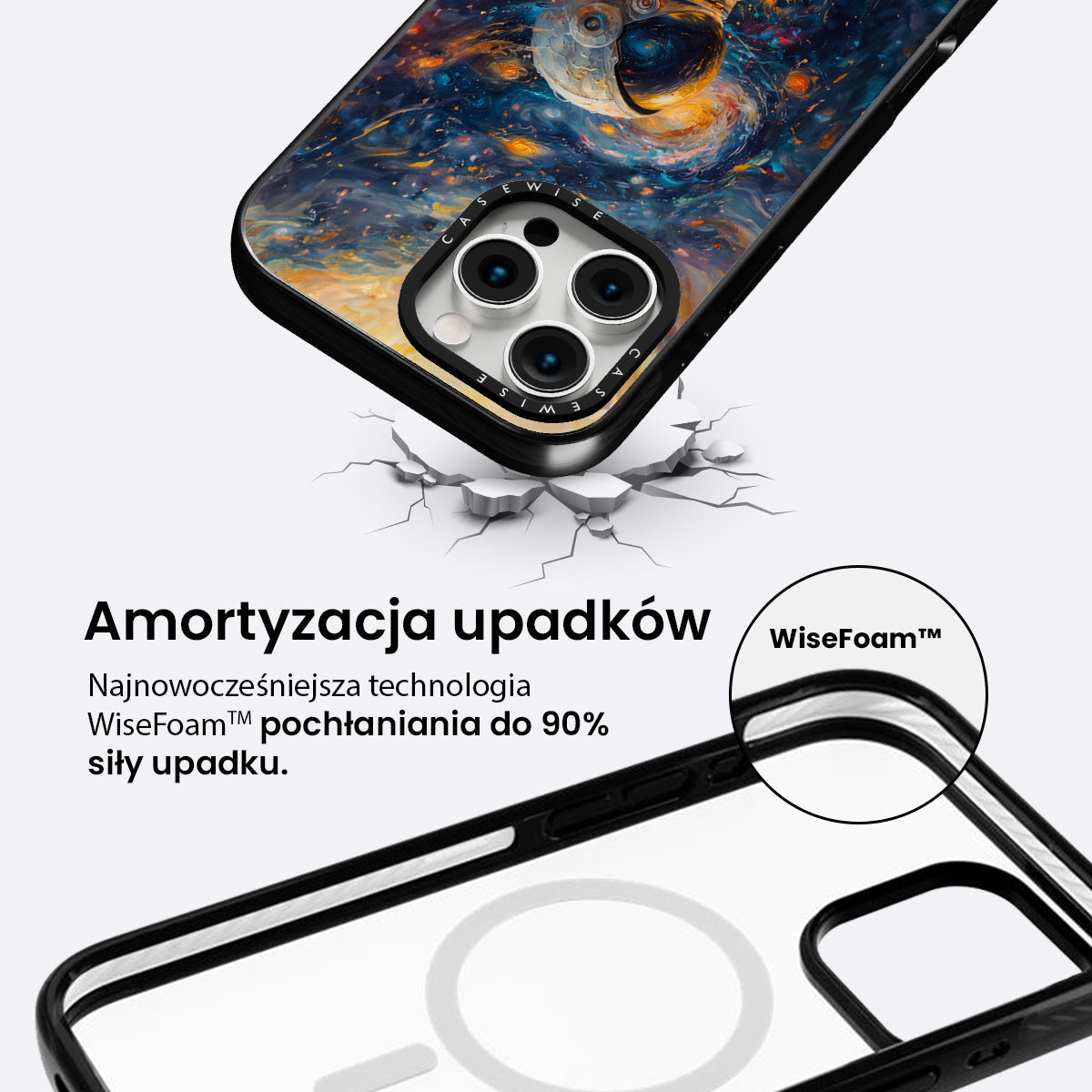 CASEWISE

CASEWISE

Amortyzacja upadków

Najnowocześniejsza technologia WiseFoam™ pochłaniania do 90% siły upadku.

WiseFoam™