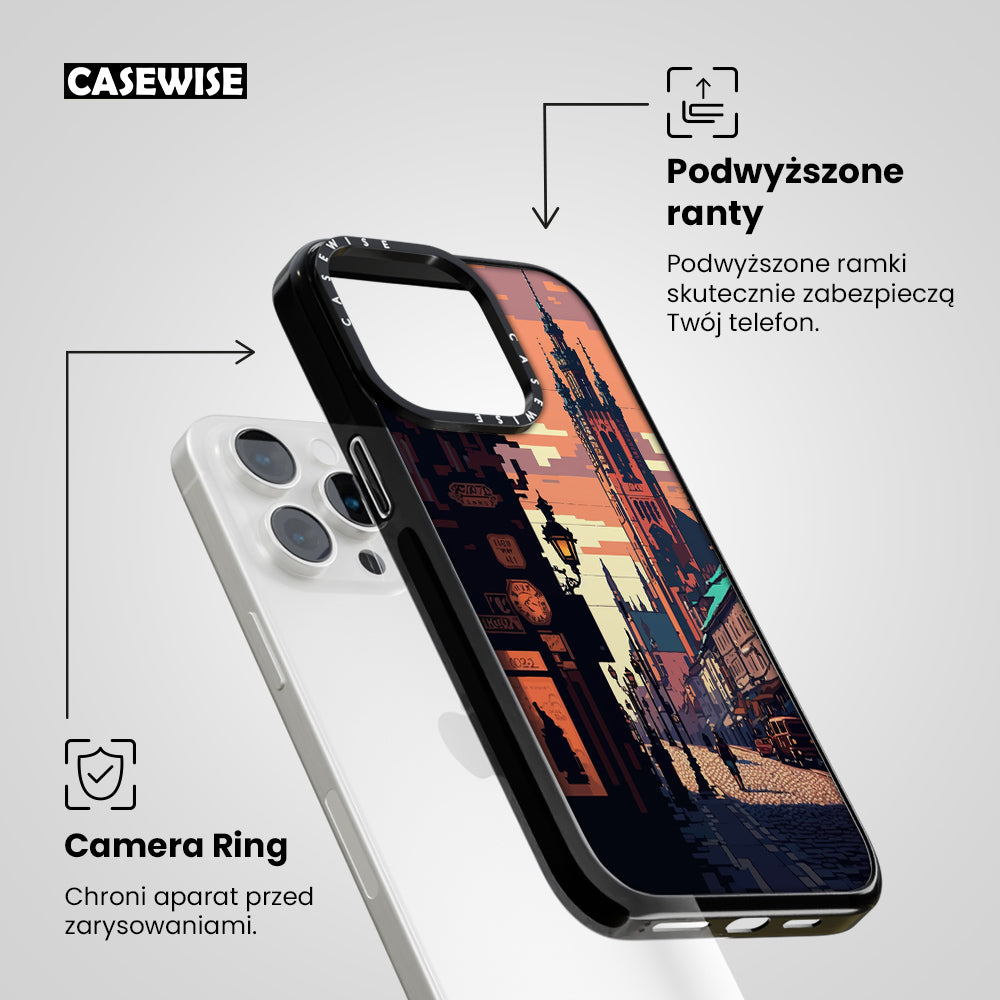 CASEWISE

Podwyższone ranty

Podwyższone ramki skutecznie zabezpieczą Twój telefon.

CASEWISE CASEWISE

Camera Ring

Chroni aparat przed zarysowaniami.