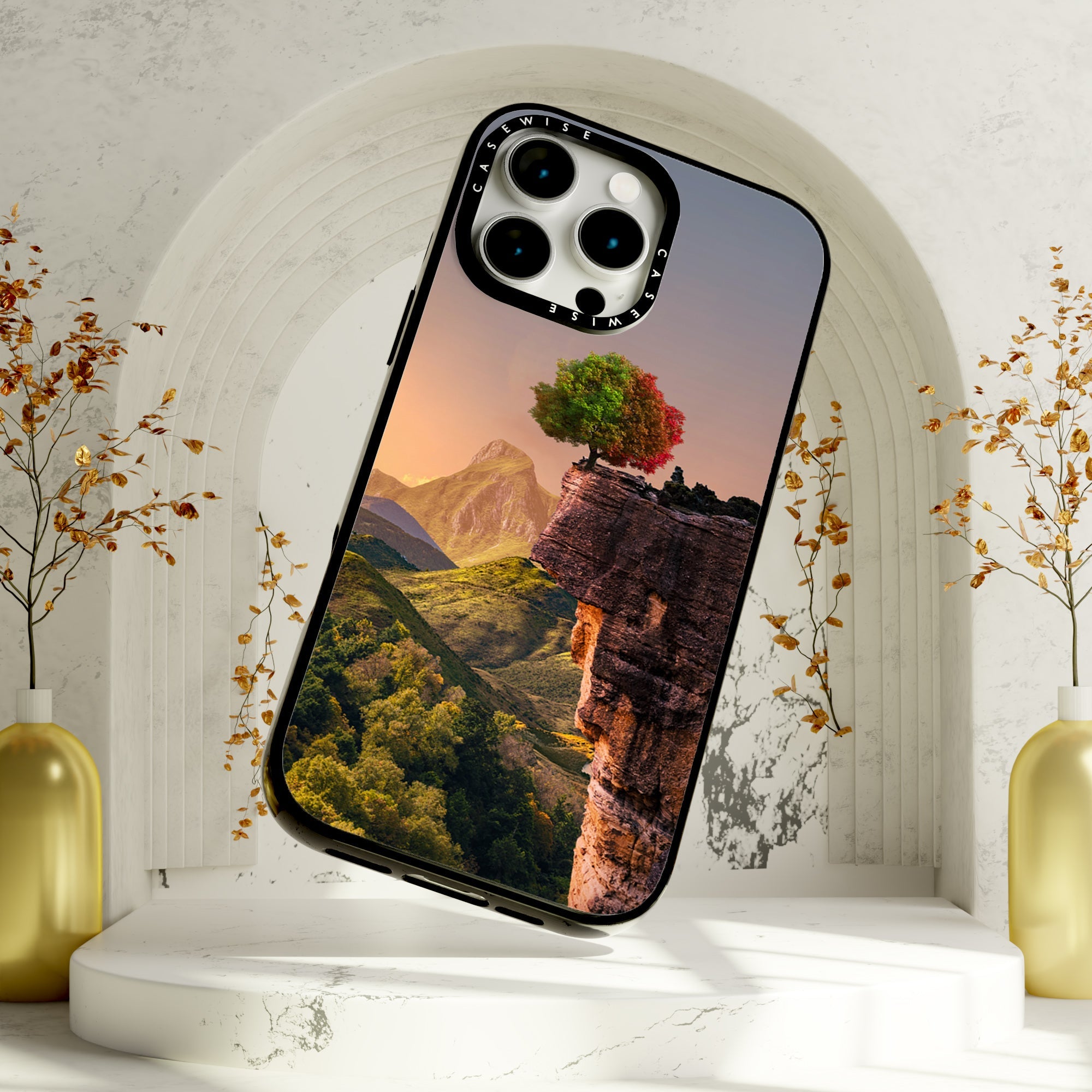 CASEWISE
CASEWISE