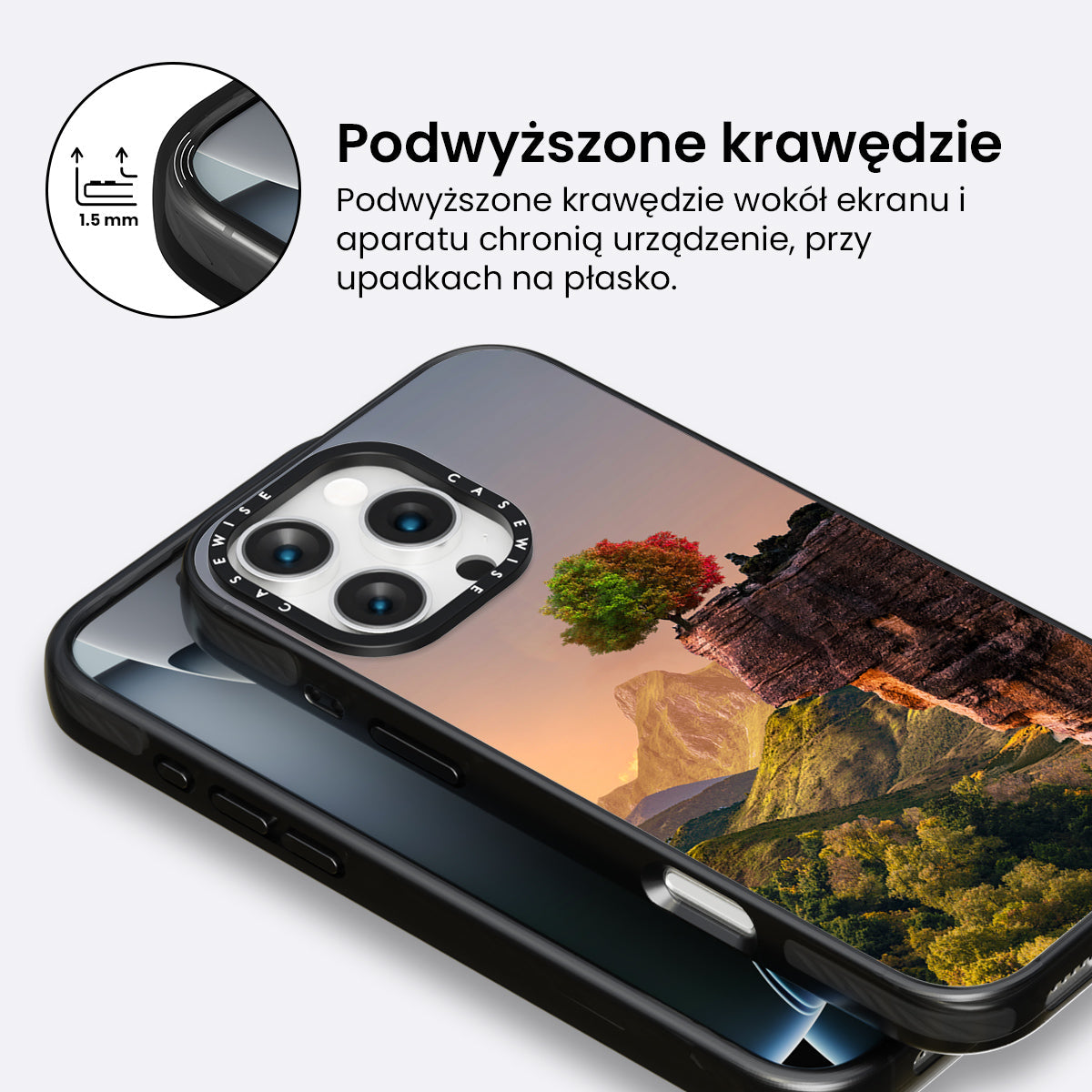 1.5 mm

Podwyższone krawędzie

Podwyższone krawędzie wokół ekranu i aparatu chronią urządzenie, przy upadkach na płasko.

CASEWISE CASEWISE