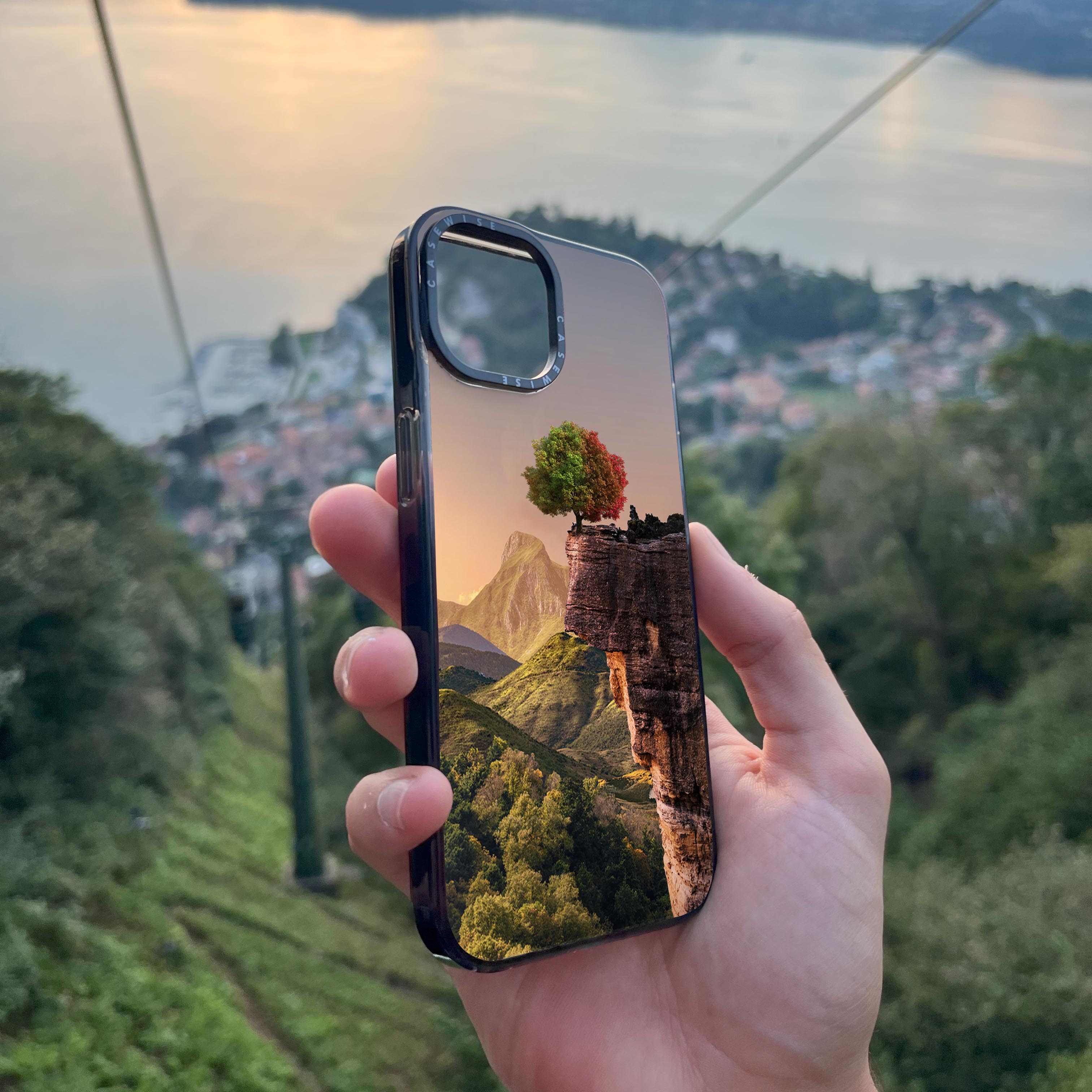 CASEWISE
CASEWISE