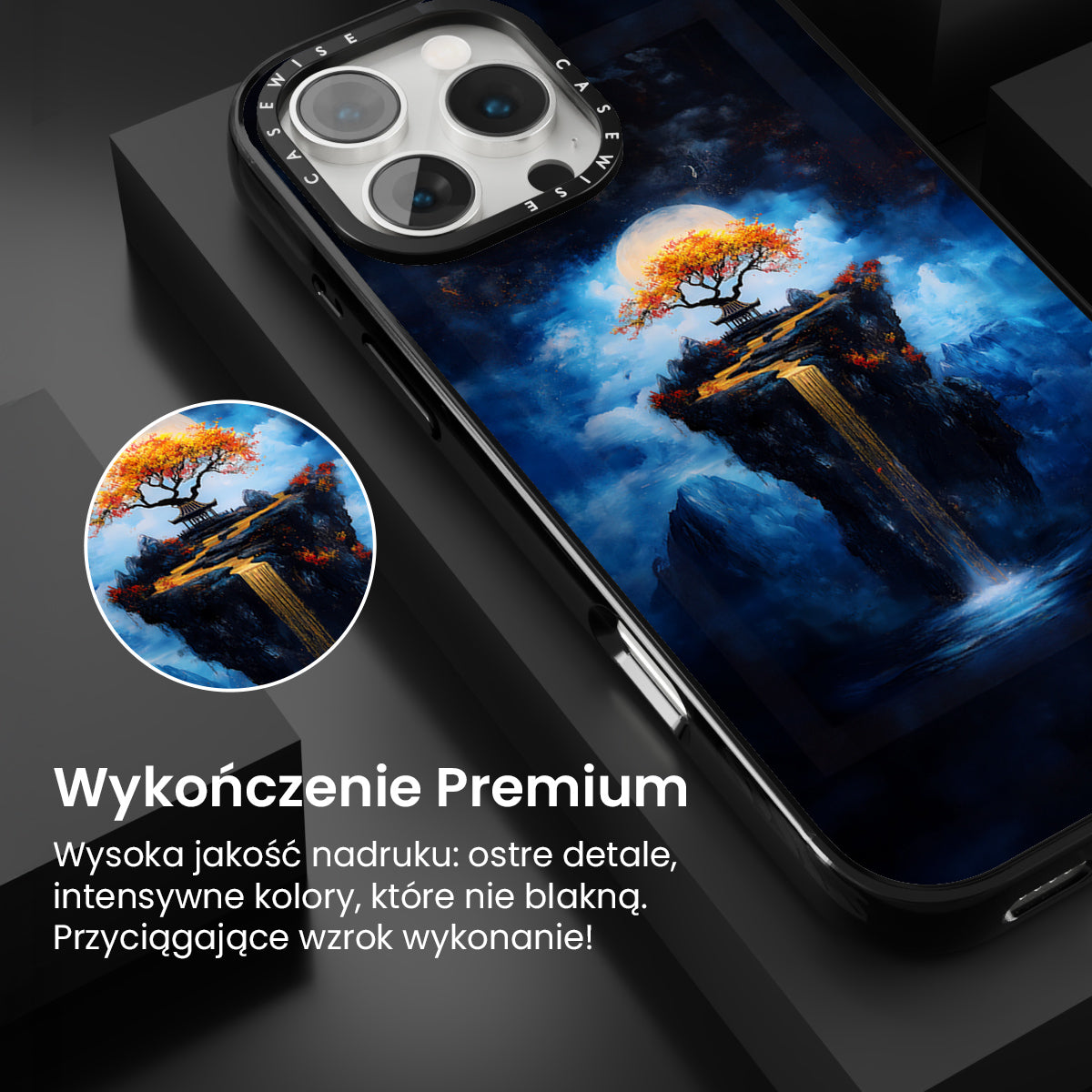 CASEWISE CASEWISE

Wykończenie Premium

Wysoka jakość nadruku: ostre detale, intensywne kolory, które nie blakną. Przyciągające wzrok wykonanie!