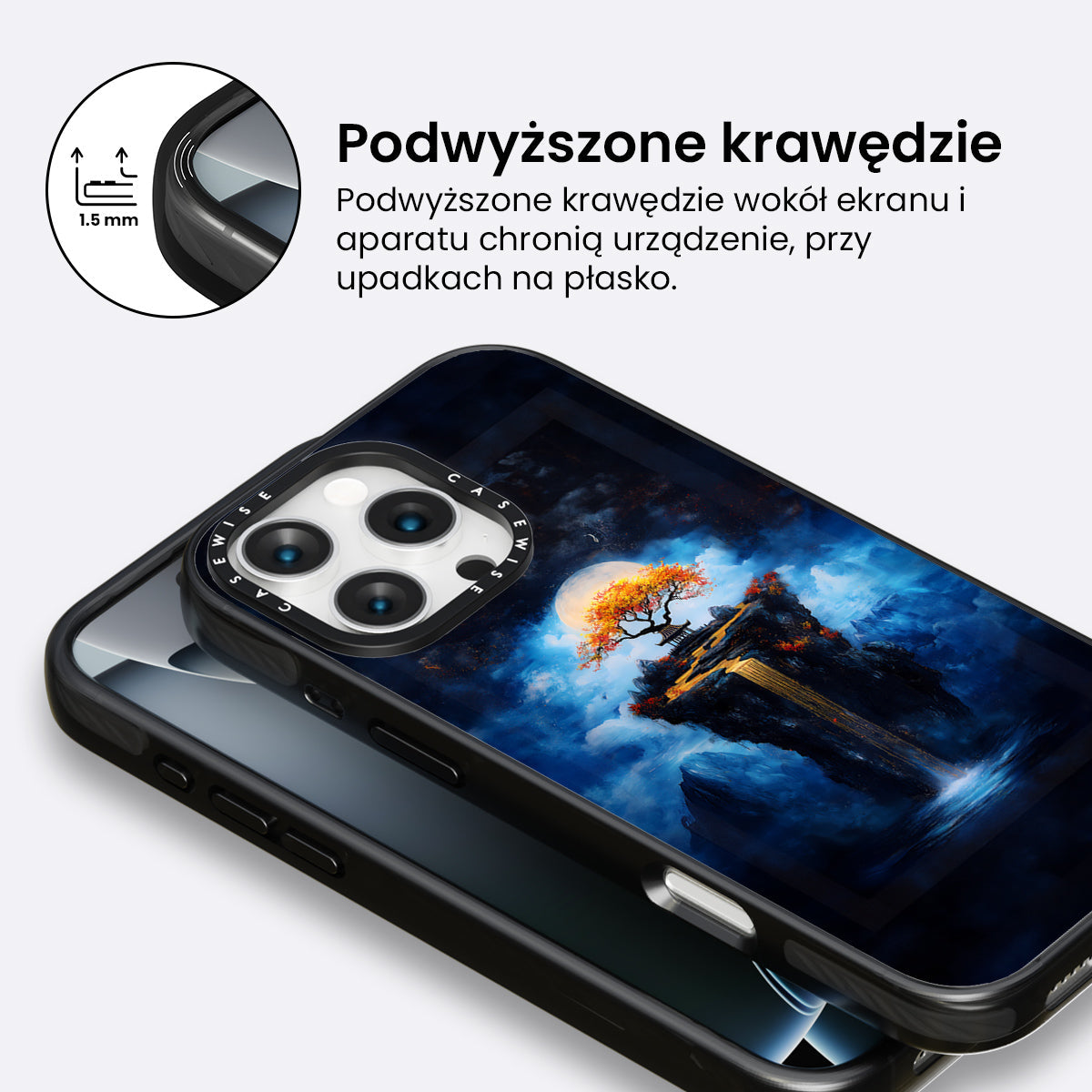 1.5 mm

Podwyższone krawędzie

Podwyższone krawędzie wokół ekranu i aparatu chronią urządzenie, przy upadkach na płasko.

CASEWISE CASEWISE