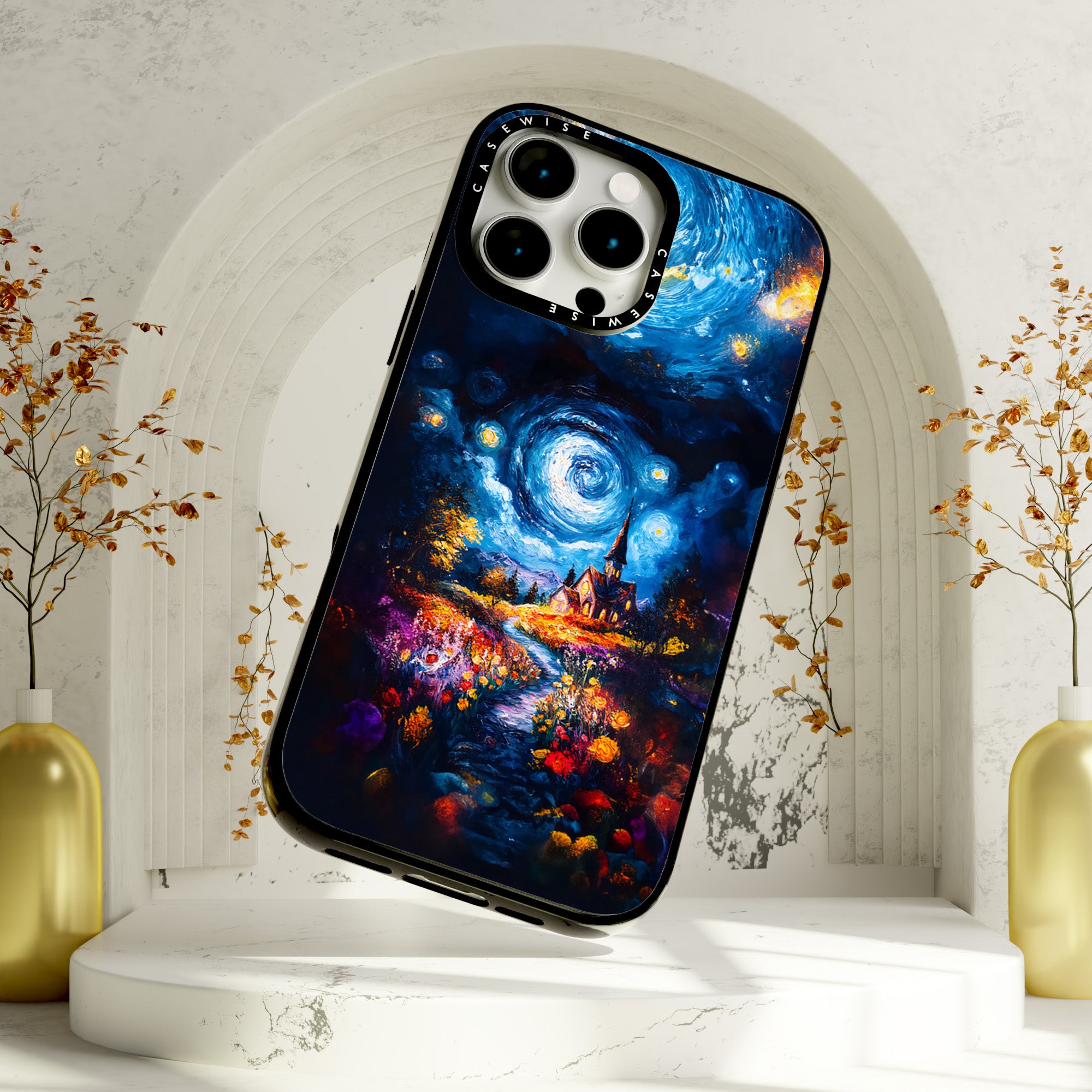 CASEWISE CASEWISE