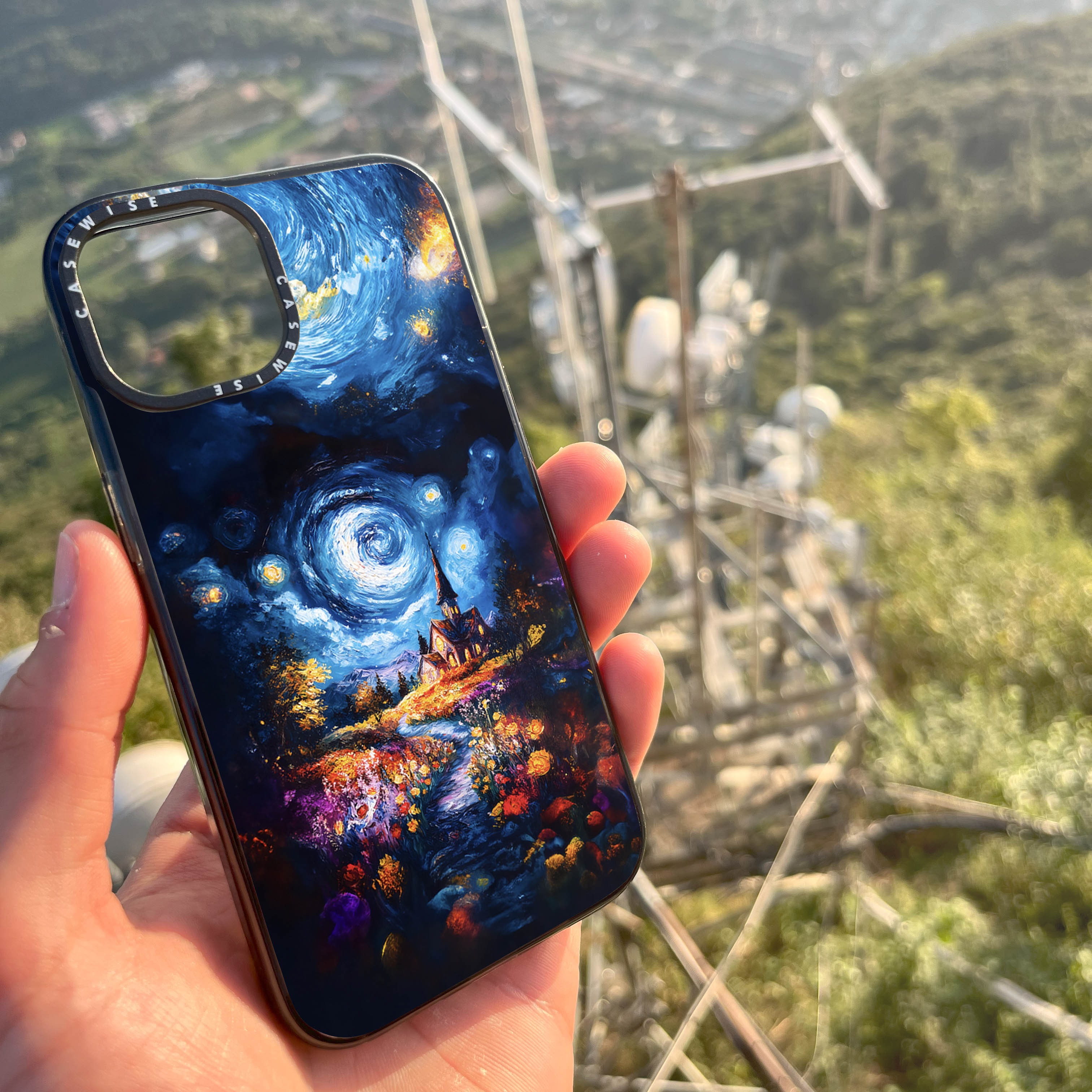 CASEWISE CASEWISE