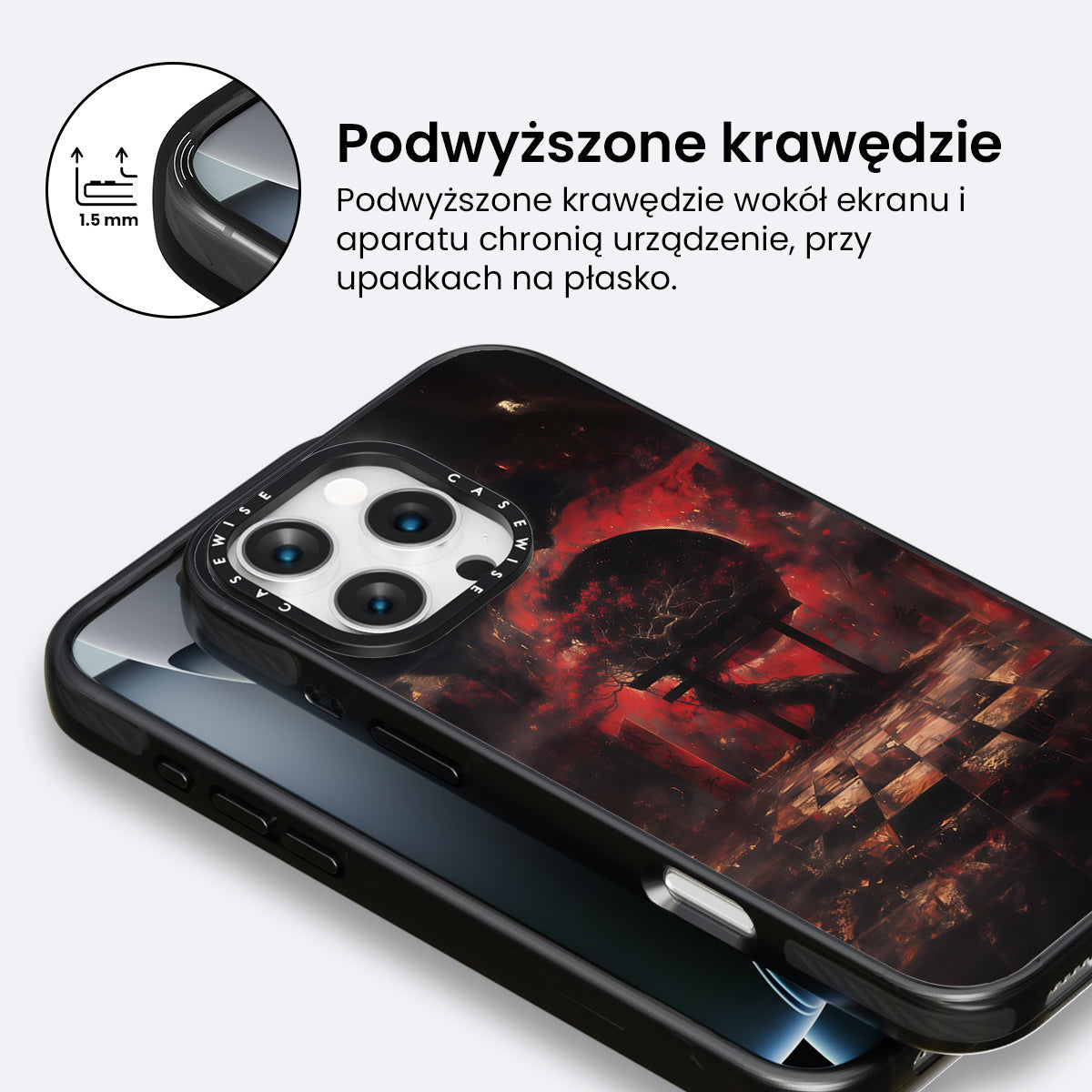 1.5 mm

Podwyższone krawędzie

Podwyższone krawędzie wokół ekranu i aparatu chronią urządzenie, przy upadkach na płasko.

CASEWISE CASEWISE