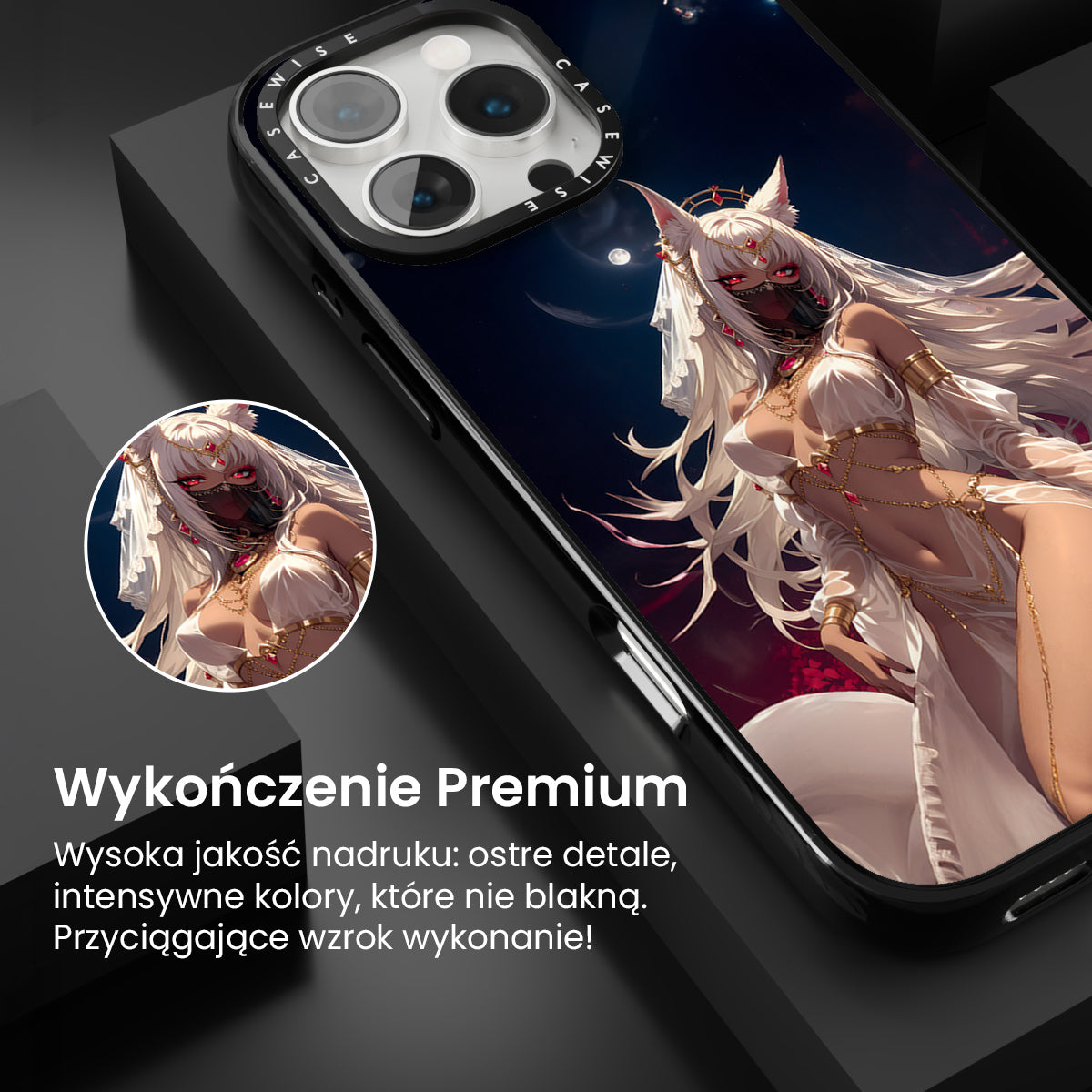 CASEWISE CASEWISE

Wykończenie Premium

Wysoka jakość nadruku: ostre detale, intensywne kolory, które nie blakną. Przyciągające wzrok wykonanie!