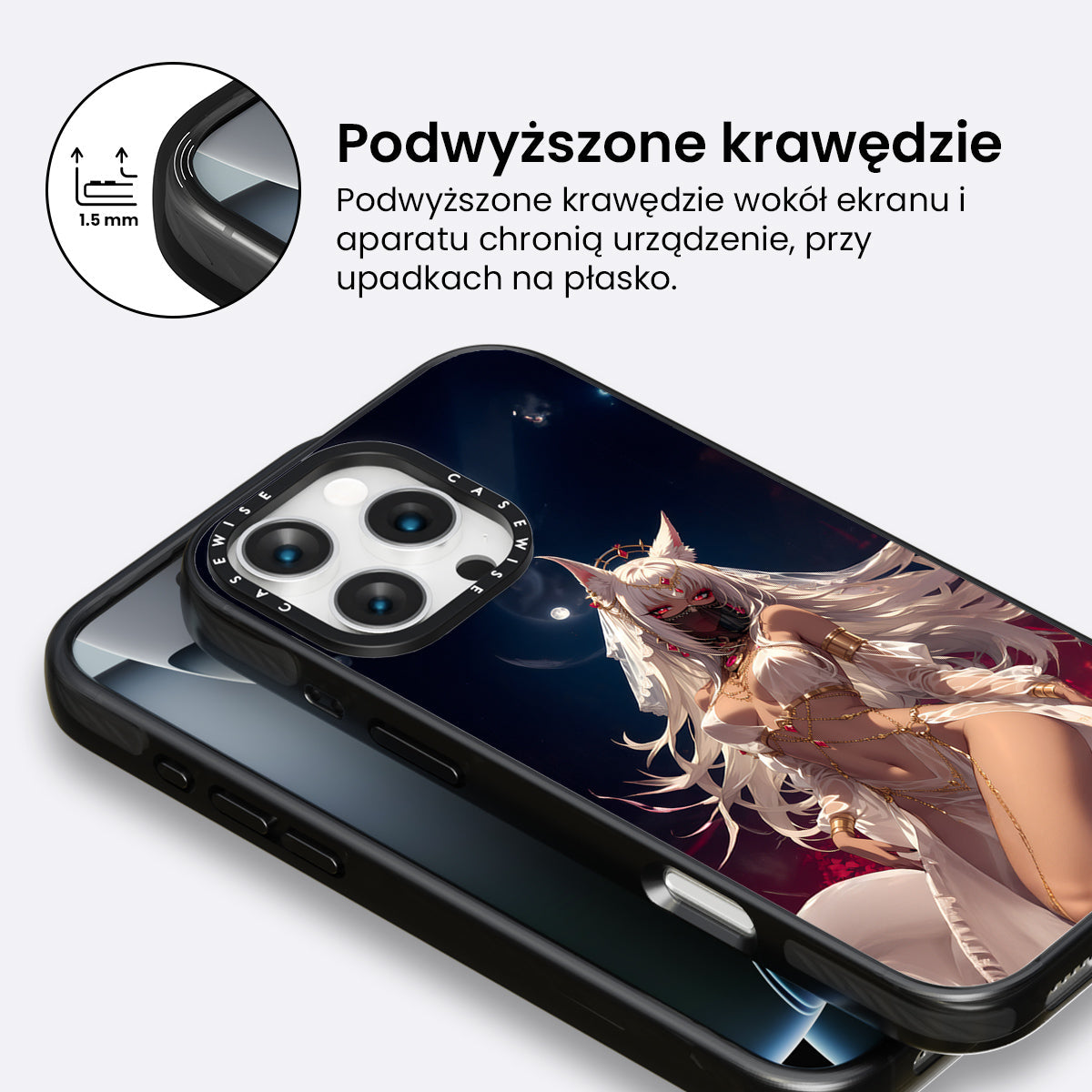 1.5 mm

Podwyższone krawędzie

Podwyższone krawędzie wokół ekranu i aparatu chronią urządzenie, przy upadkach na płasko.

CASEWISE CASEWISE