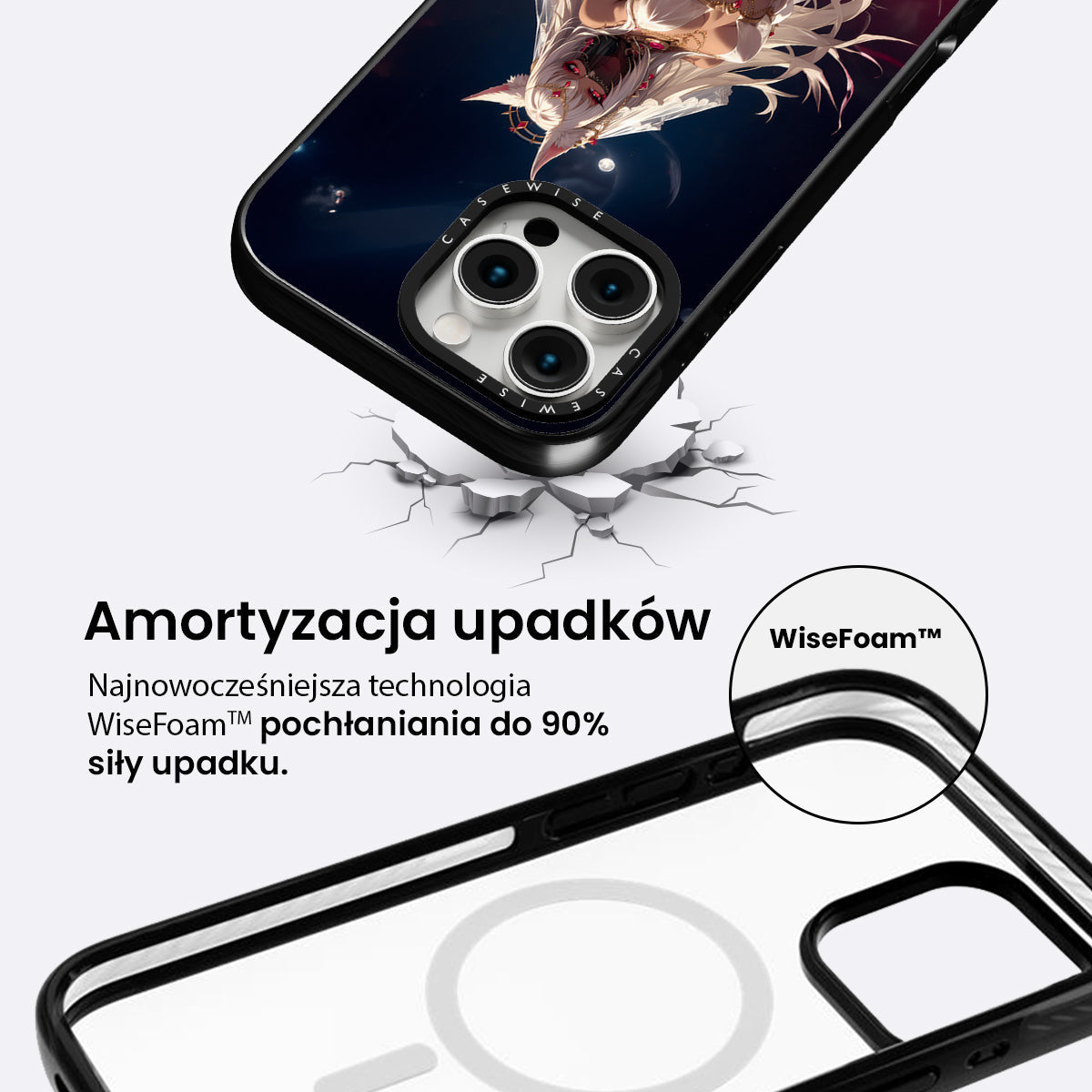 CASEWISE

CASEWISE

Amortyzacja upadków

Najnowocześniejsza technologia WiseFoam™ pochłaniania do 90% siły upadku.

WiseFoam™