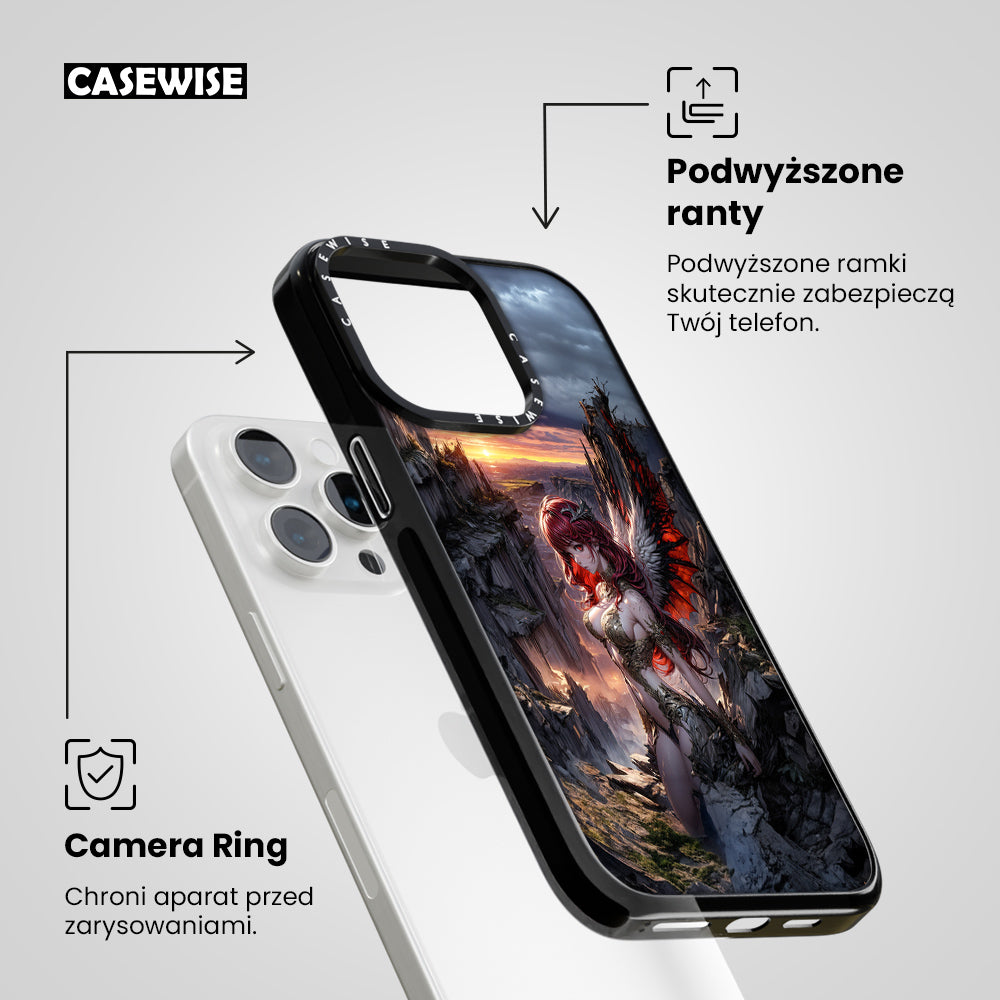 CASEWISE

Podwyższone ranty

Podwyższone ramki skutecznie zabezpieczą Twój telefon.

CASEWISE CASEWISE

Camera Ring

Chroni aparat przed zarysowaniami.