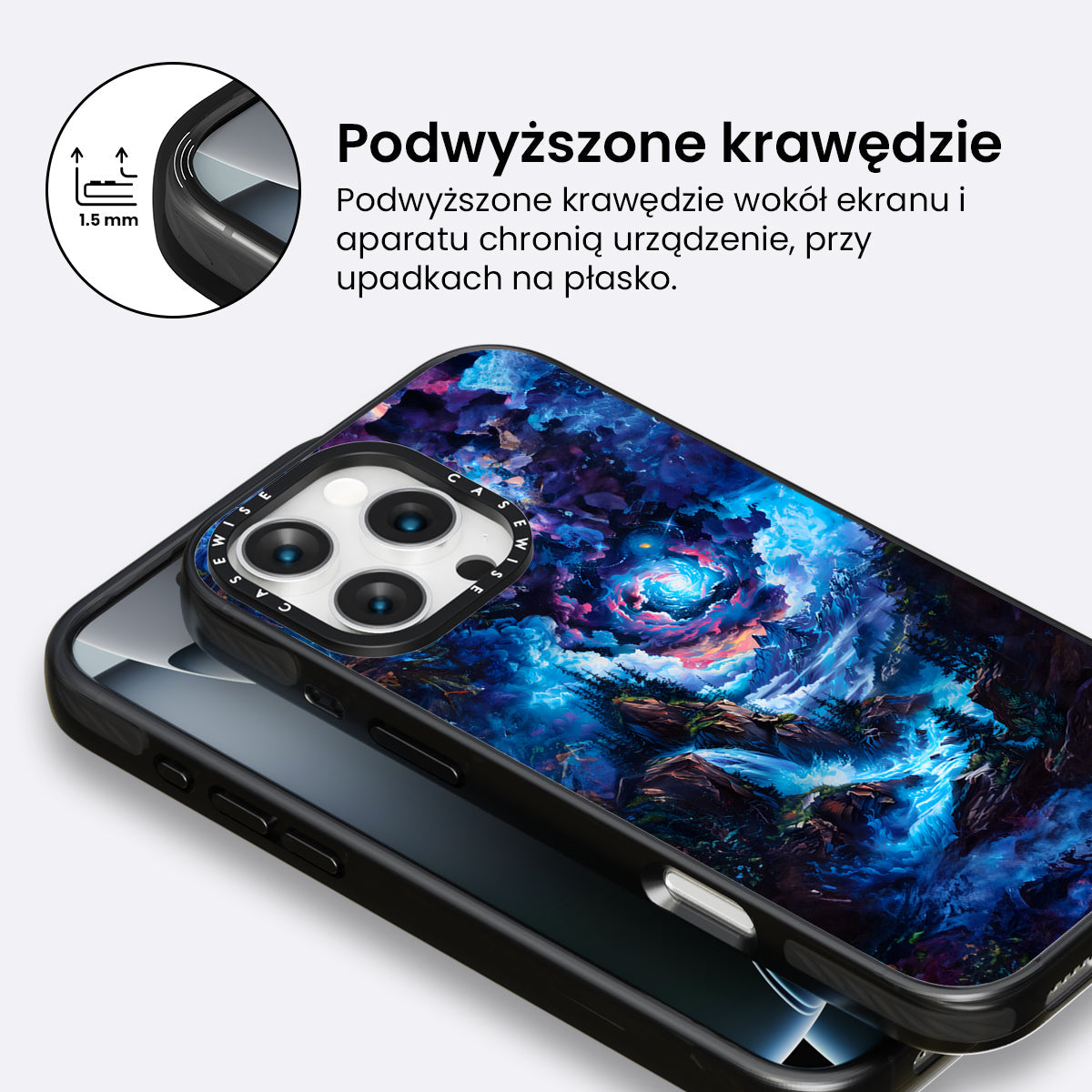 1.5 mm

Podwyższone krawędzie

Podwyższone krawędzie wokół ekranu i aparatu chronią urządzenie, przy upadkach na płasko.

CASEWISE CASEWISE